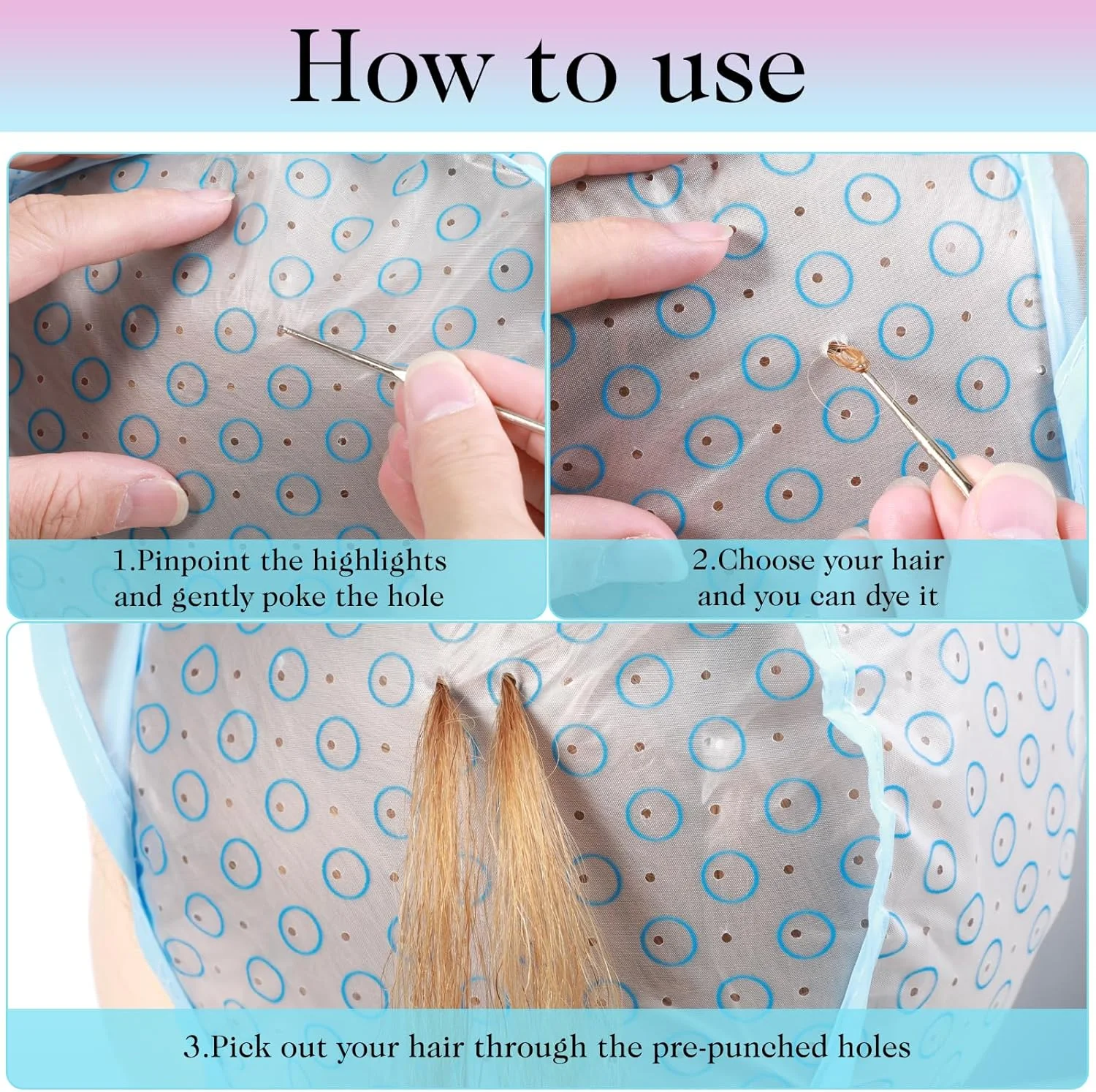 How to use

1.Pinpoint the highlights and gently poke the hole

2.Choose your hair and you can dye it

3.Pick out your hair through the pre-punched holes