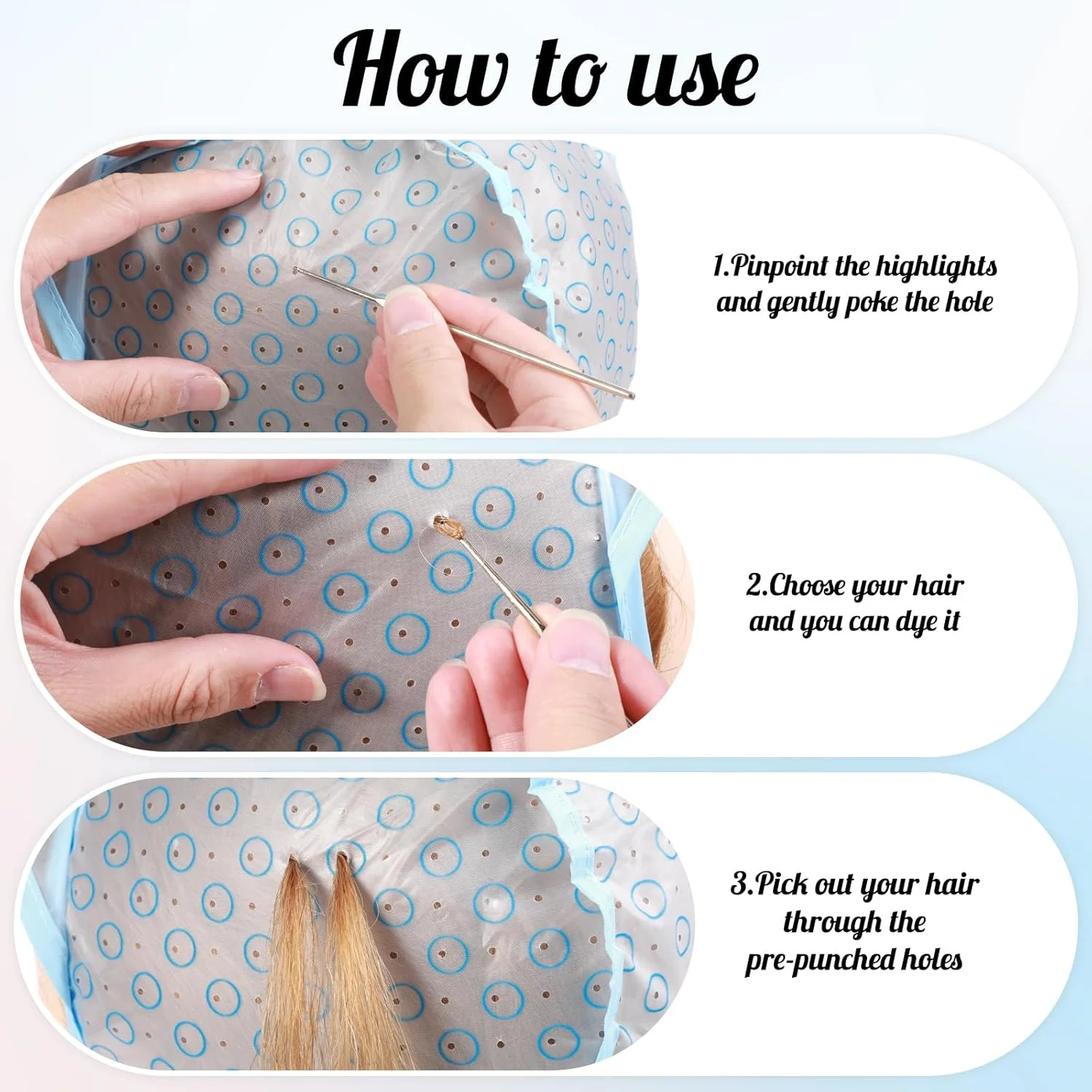 How to use

1.Pinpoint the highlights and gently poke the hole

2.Choose your hair and you can dye it

3.Pick out your hair through the pre-punched holes