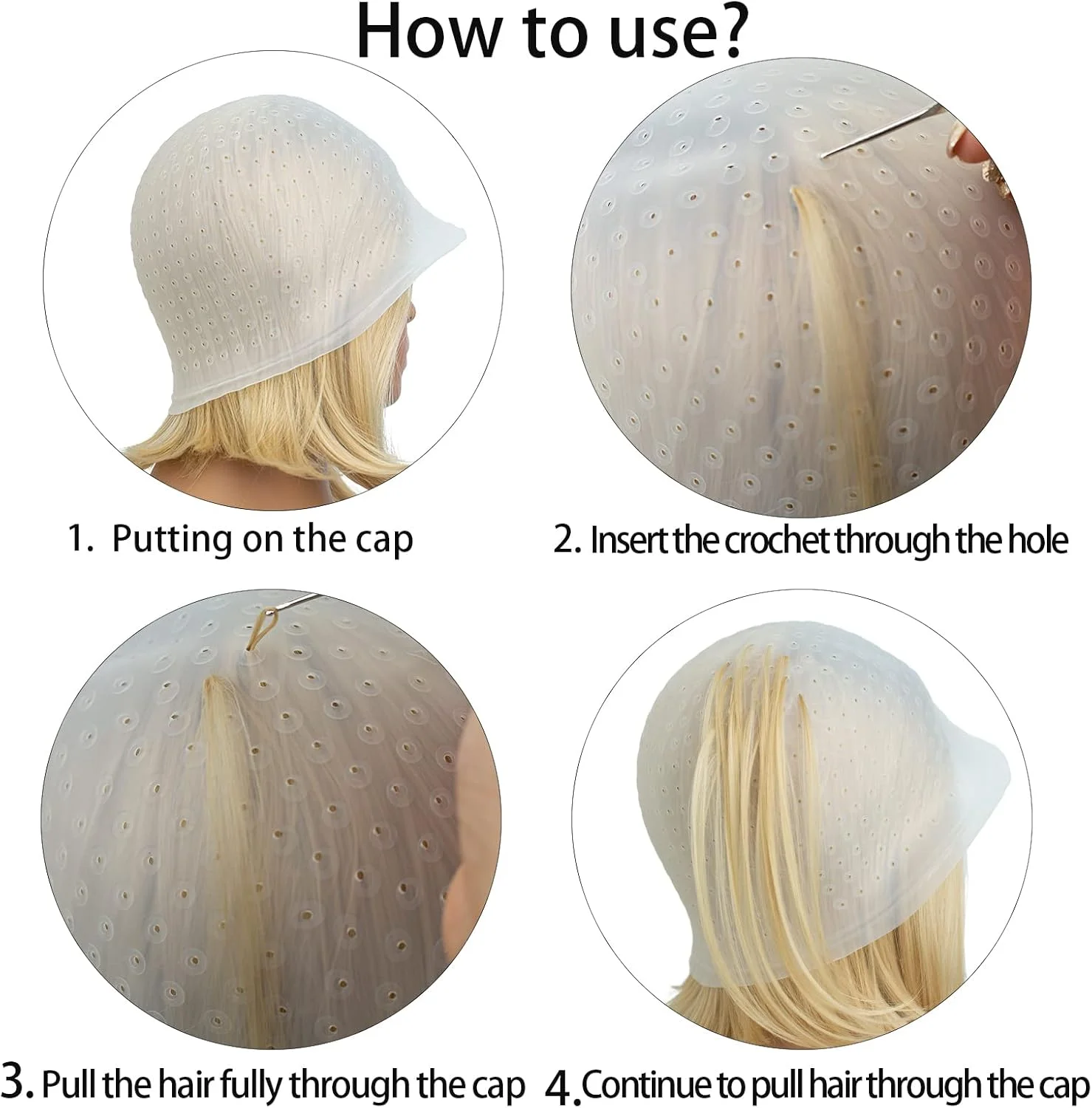 How to use?

1. Putting on the cap

2. Insert the crochet through the hole

3. Pull the hair fully through the cap

4. Continue to pull hair through the cap