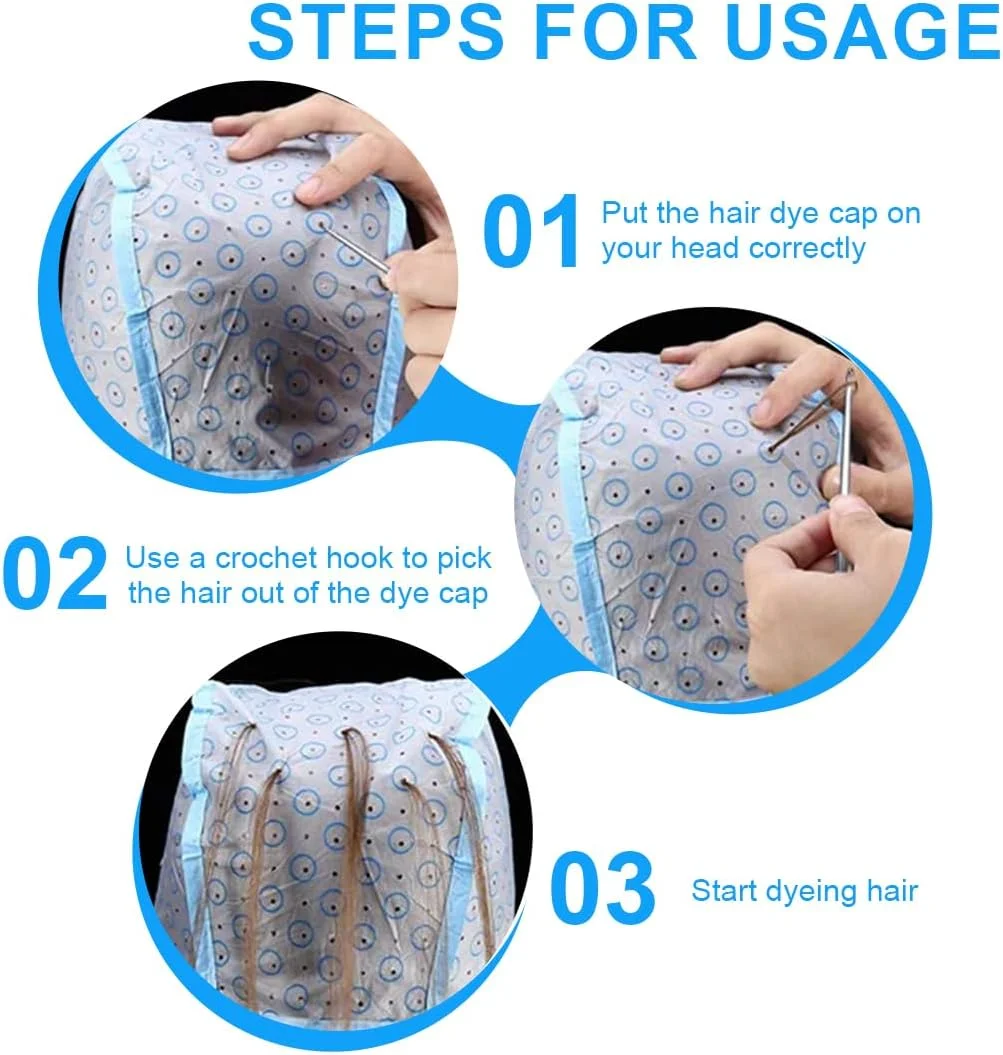 STEPS FOR USAGE

01 Put the hair dye cap on your head correctly

02 Use a crochet hook to pick the hair out of the dye cap

03 Start dyeing hair