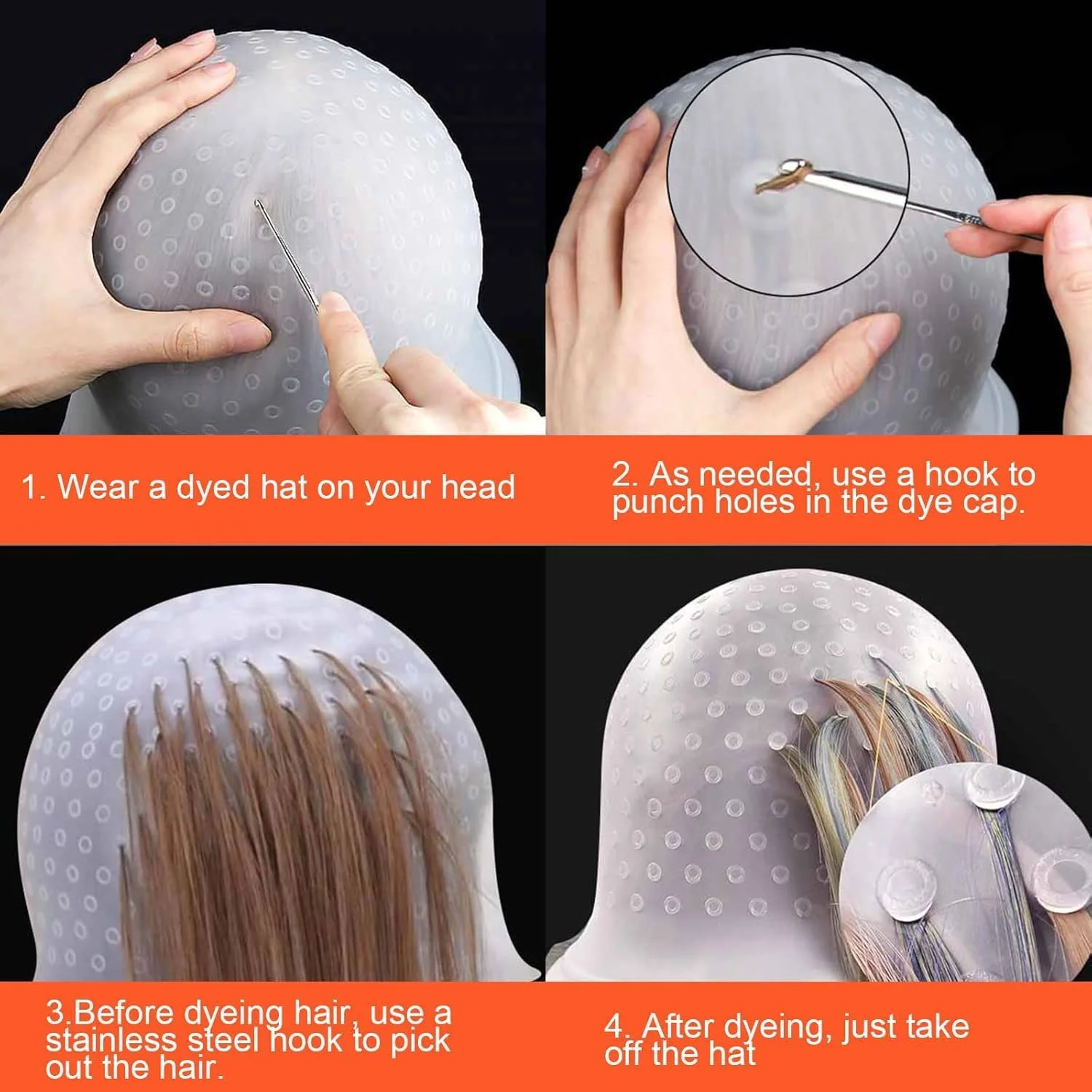 1. Wear a dyed hat on your head

2. As needed, use a hook to punch holes in the dye cap.

3.Before dyeing hair, use a stainless steel hook to pick out the hair.

4. After dyeing, just take off the hat