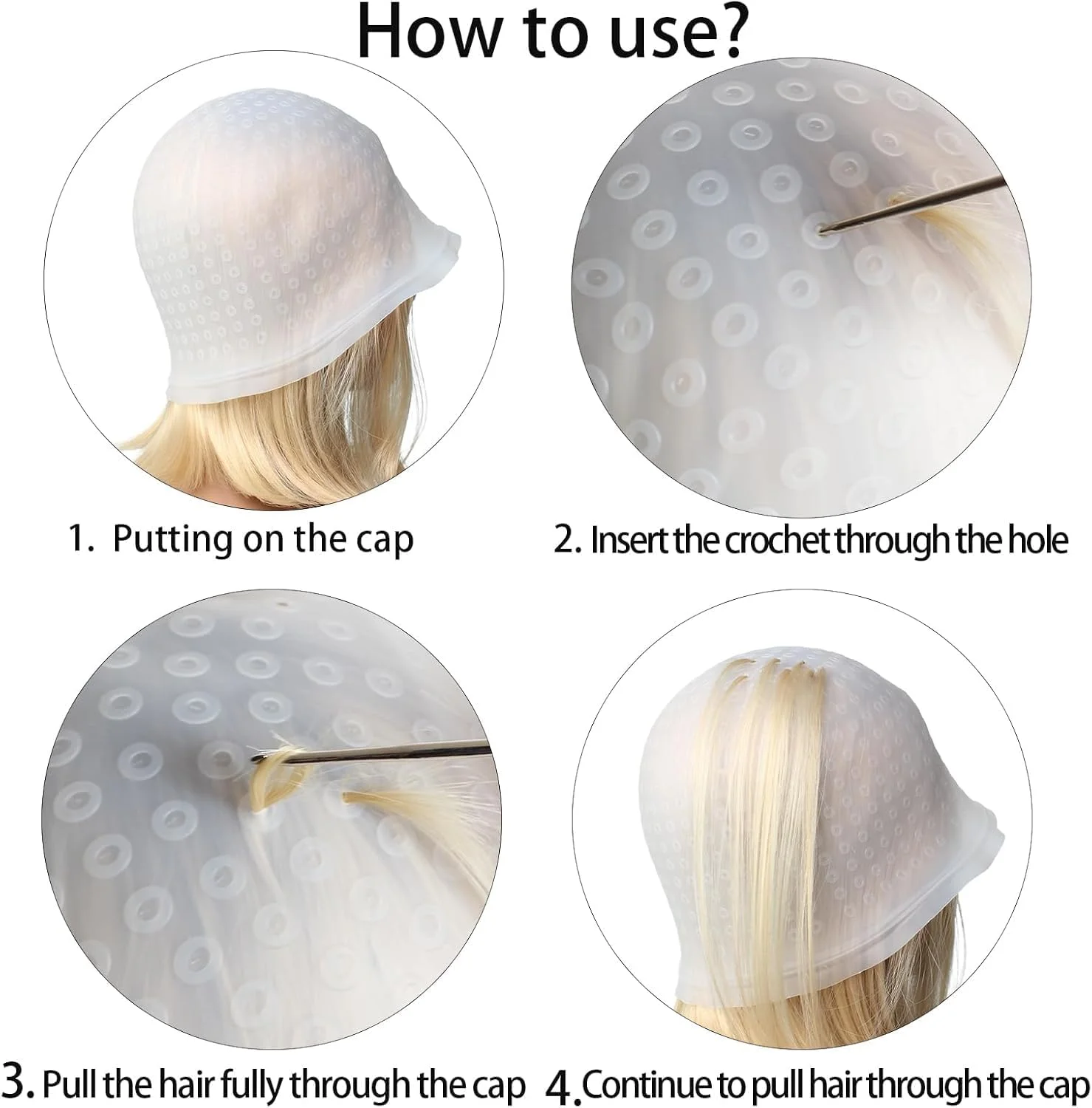 How to use?

1. Putting on the cap

2. Insert the crochet through the hole

3. Pull the hair fully through the cap

4. Continue to pull hair through the cap