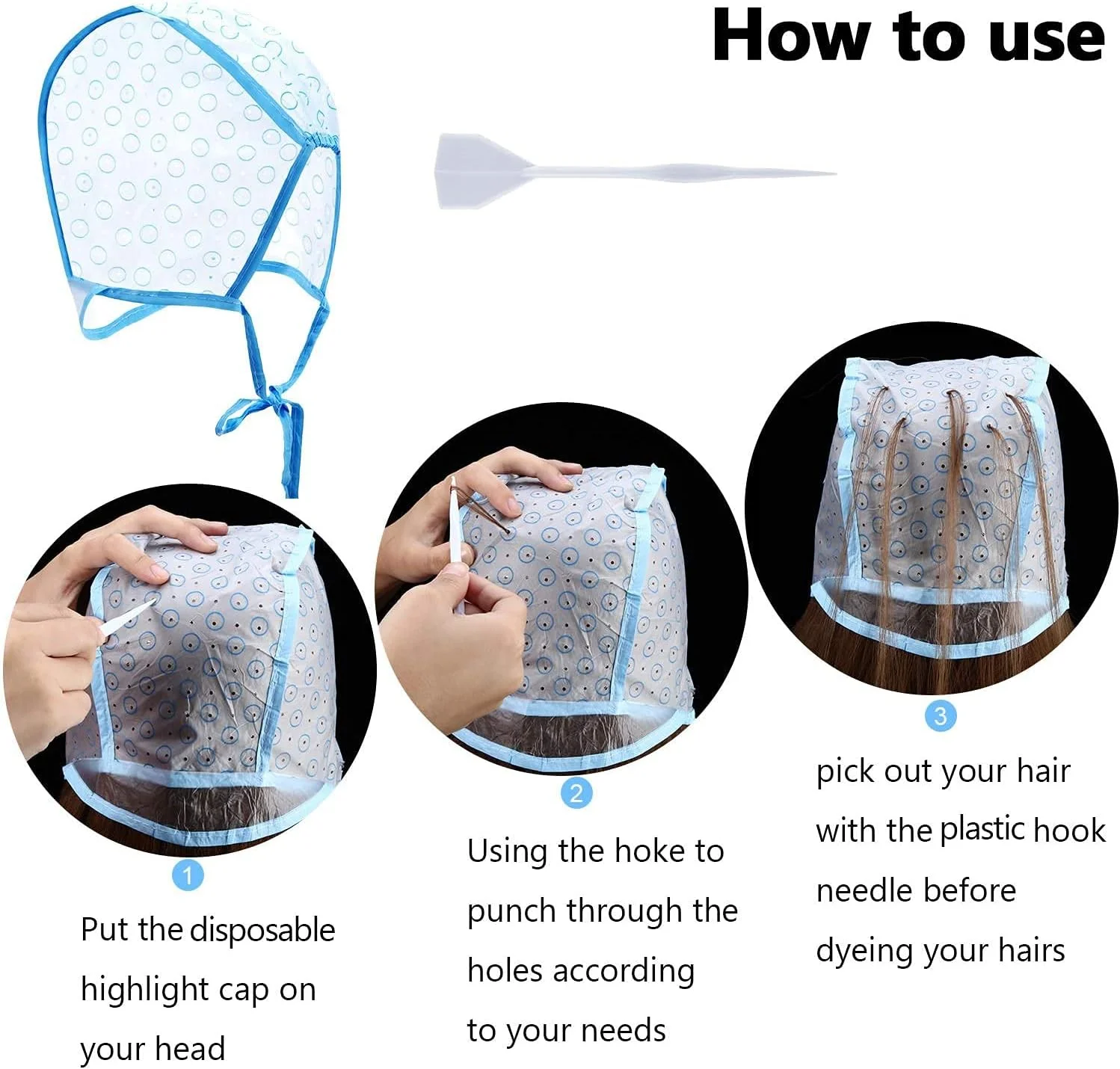 How to use

1

Put the disposable highlight cap on your head

2

Using the hoke to punch through the holes according to your needs

3

pick out your hair with the plastic hook needle before dyeing your hairs