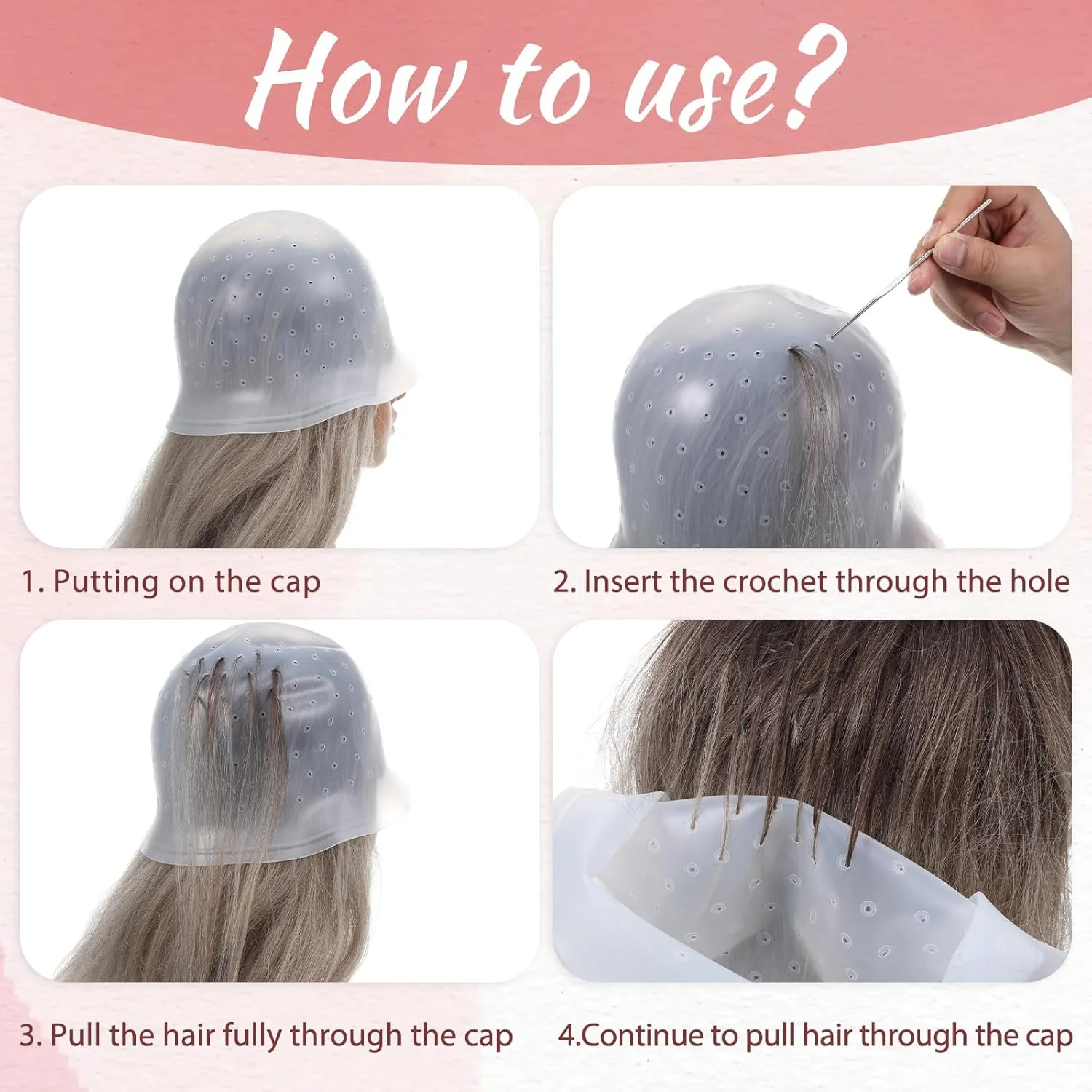 How to use?

1. Putting on the cap

2. Insert the crochet through the hole

3. Pull the hair fully through the cap

4.Continue to pull hair through the cap