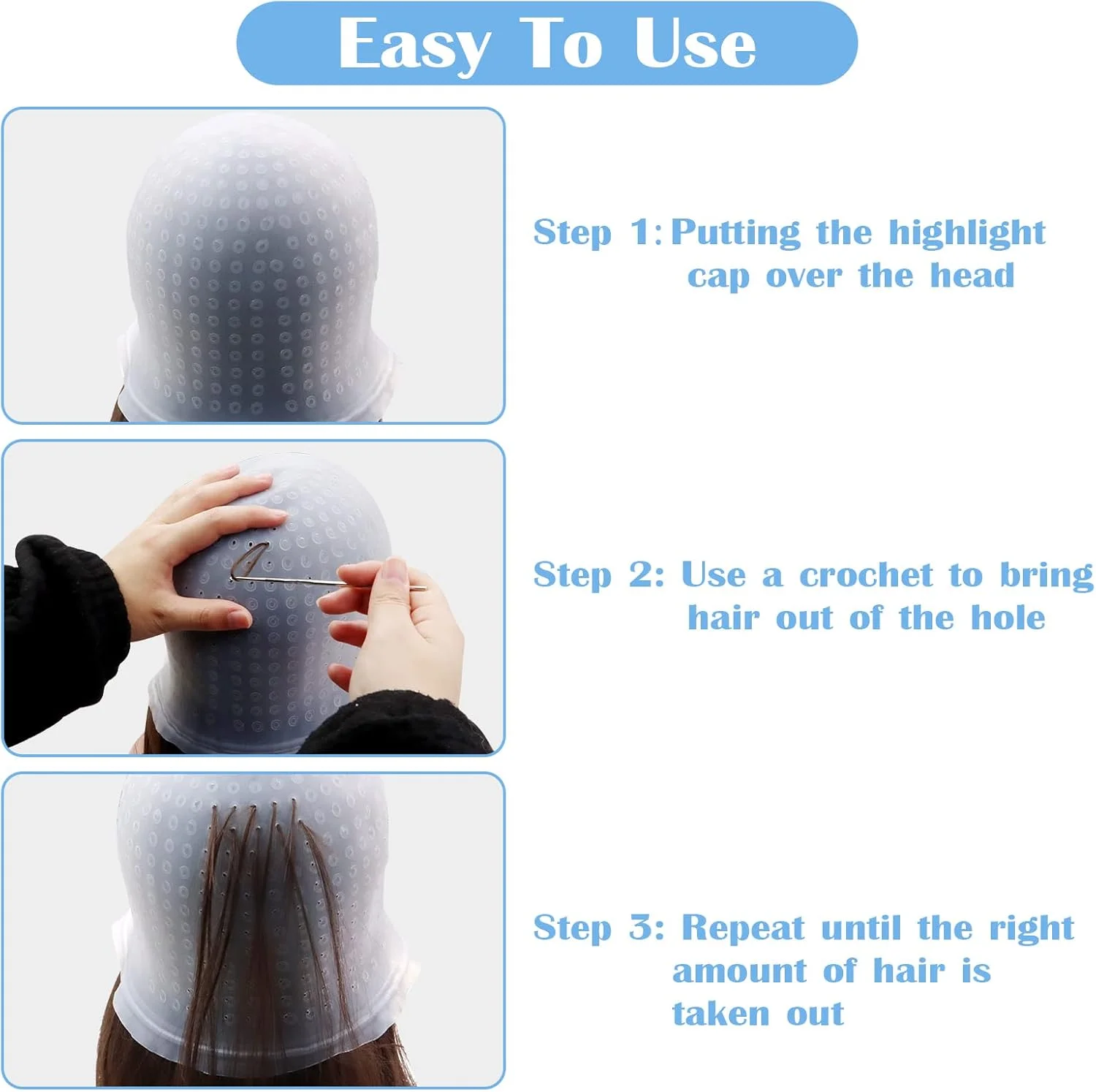 Easy To Use

Step 1: Putting the highlight cap over the head

Step 2: Use a crochet to bring hair out of the hole

Step 3: Repeat until the right amount of hair is taken out