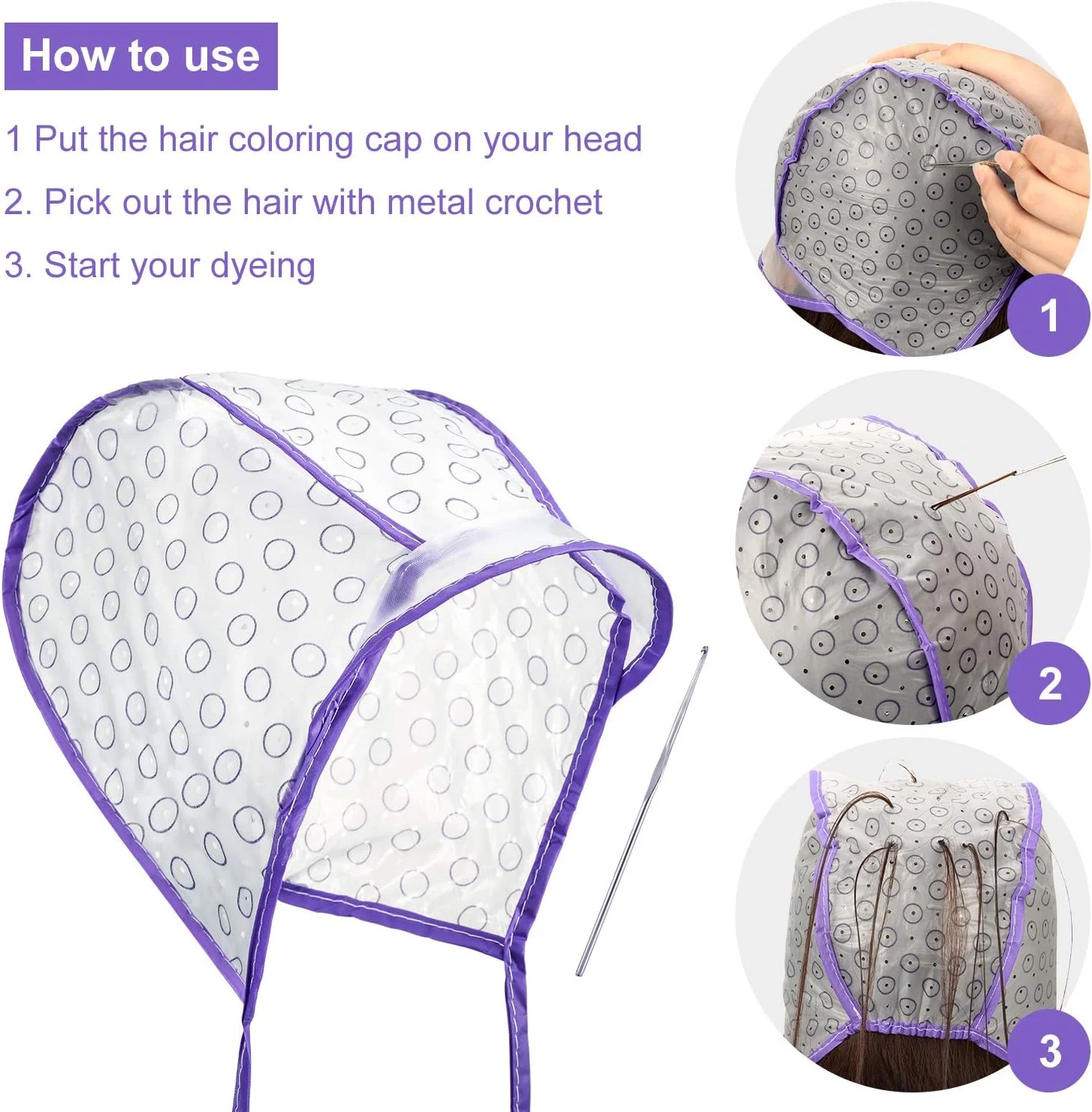 How to use

1 Put the hair coloring cap on your head

2. Pick out the hair with metal crochet

3. Start your dyeing

1

2

3