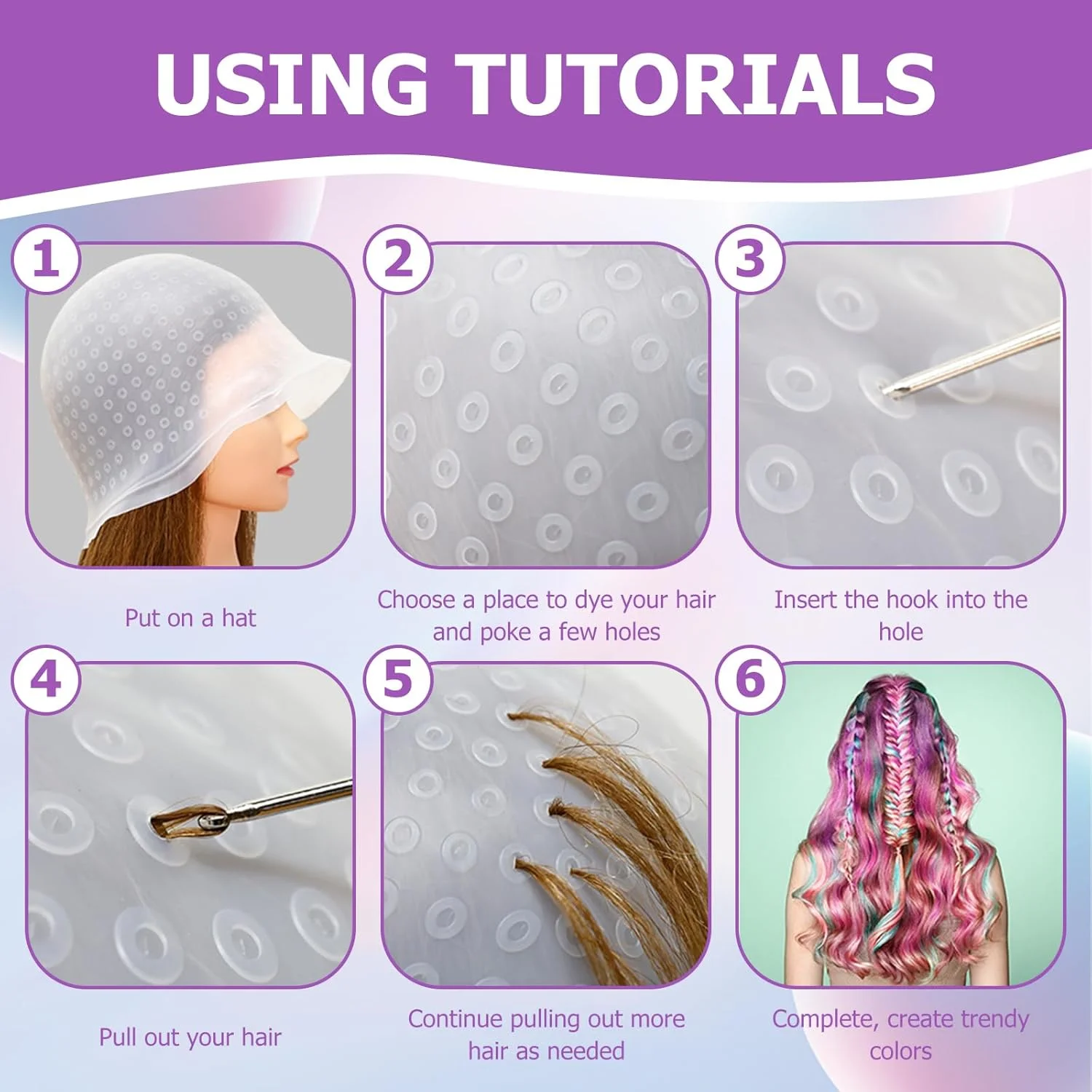 USING TUTORIALS

1

Put on a hat

2

Choose a place to dye your hair and poke a few holes

3

Insert the hook into the hole

4

Pull out your hair

5

Continue pulling out more hair as needed

6

Complete, create trendy colors