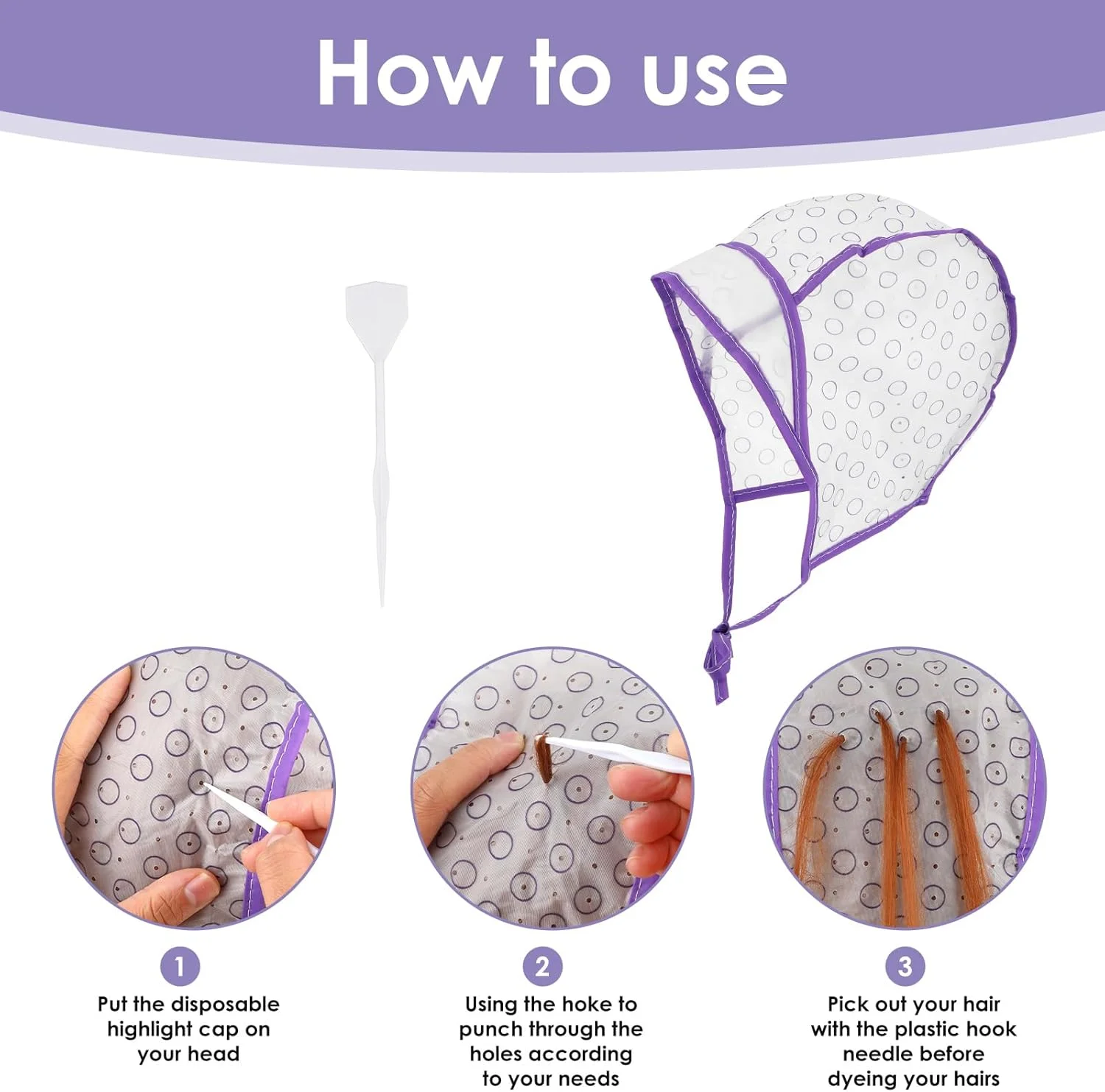 How to use

1
Put the disposable highlight cap on your head

2
Using the hoke to punch through the holes according to your needs

3
Pick out your hair with the plastic hook needle before dyeing your hairs