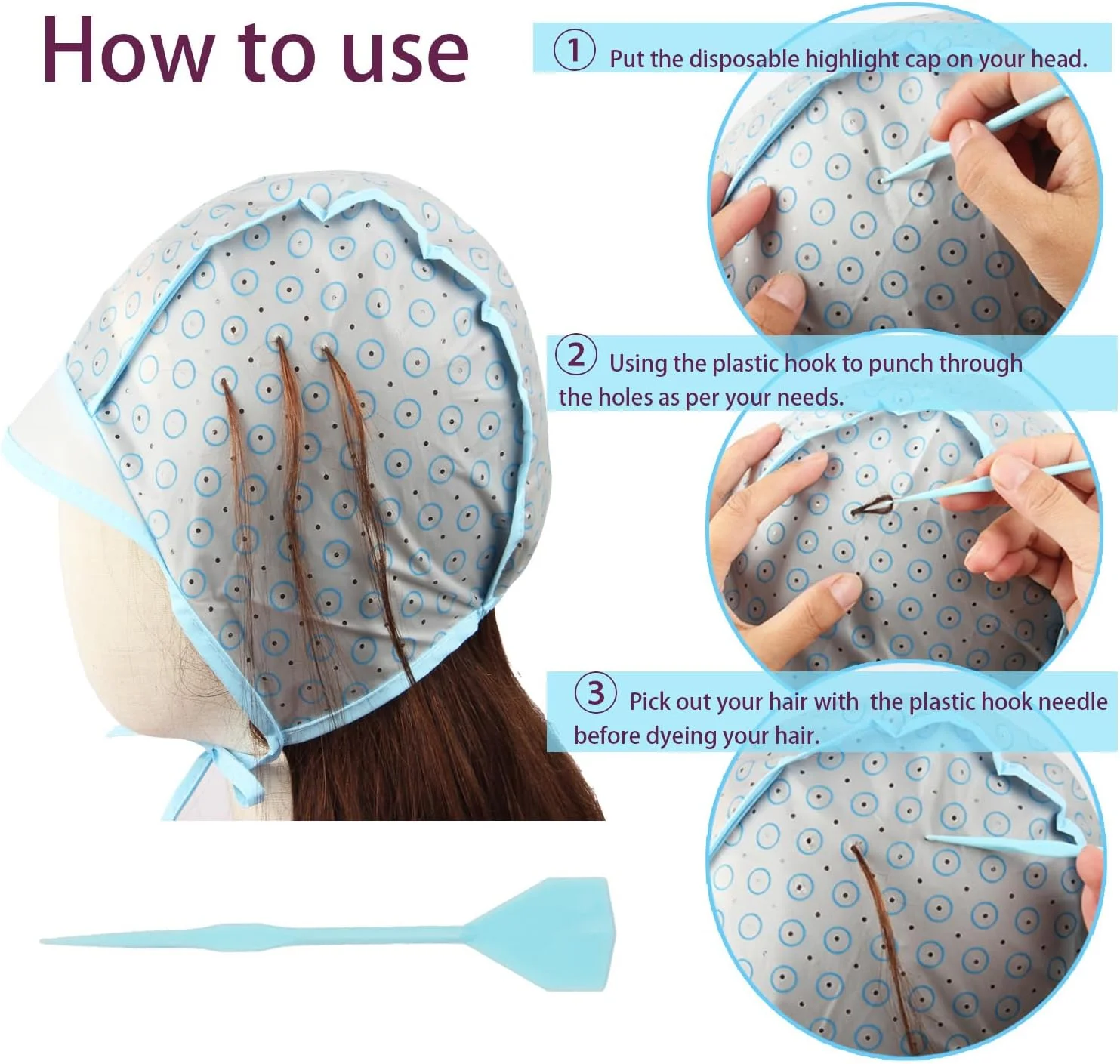 How to use

① Put the disposable highlight cap on your head.

② Using the plastic hook to punch through the holes as per your needs.

③ Pick out your hair with the plastic hook needle before dyeing your hair.