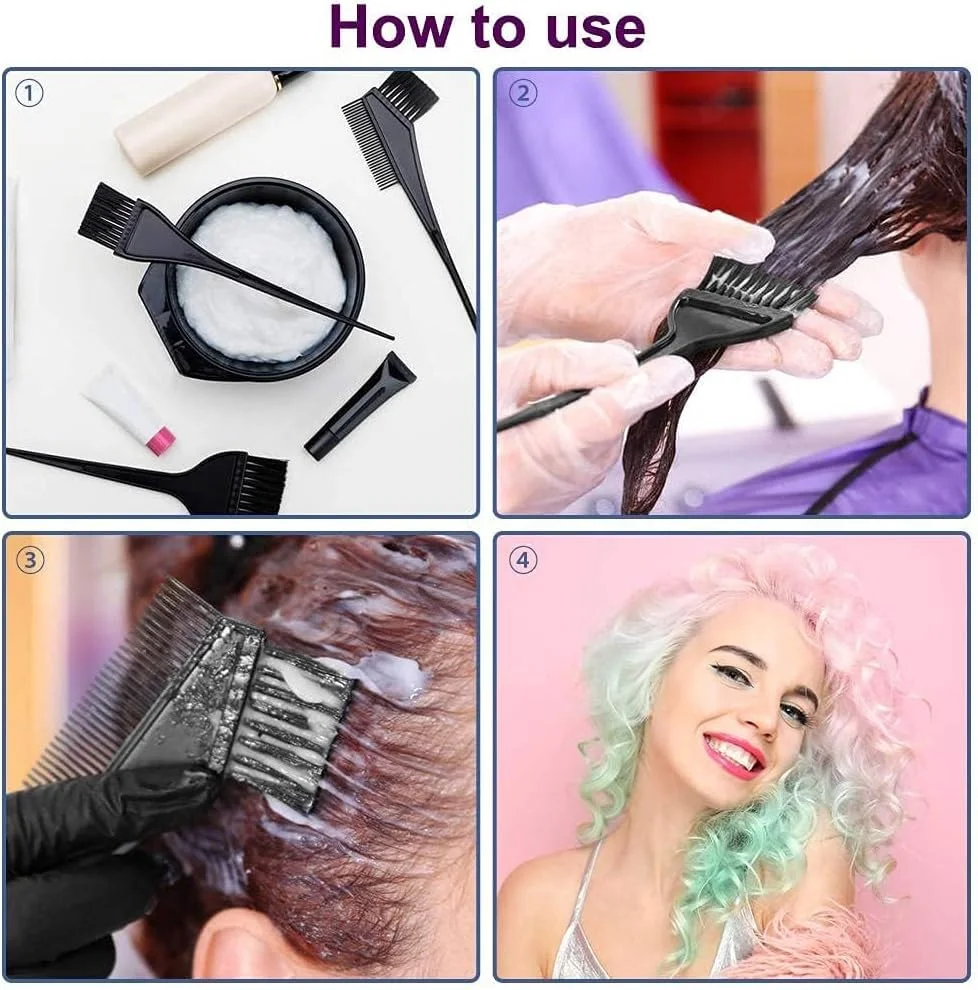 How to use

①

②

③

④