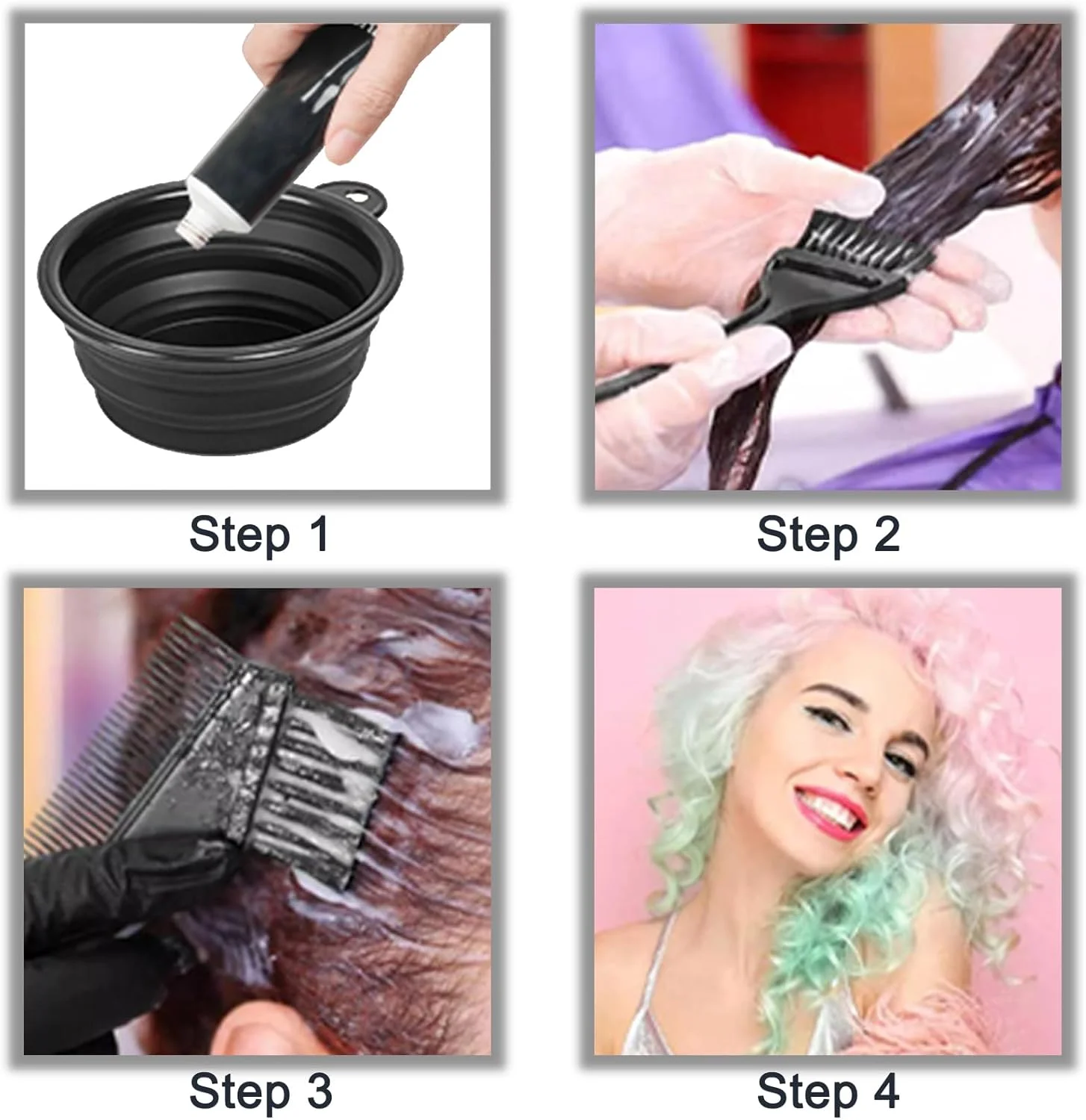 Step 1

Step 2

Step 3

Step 4