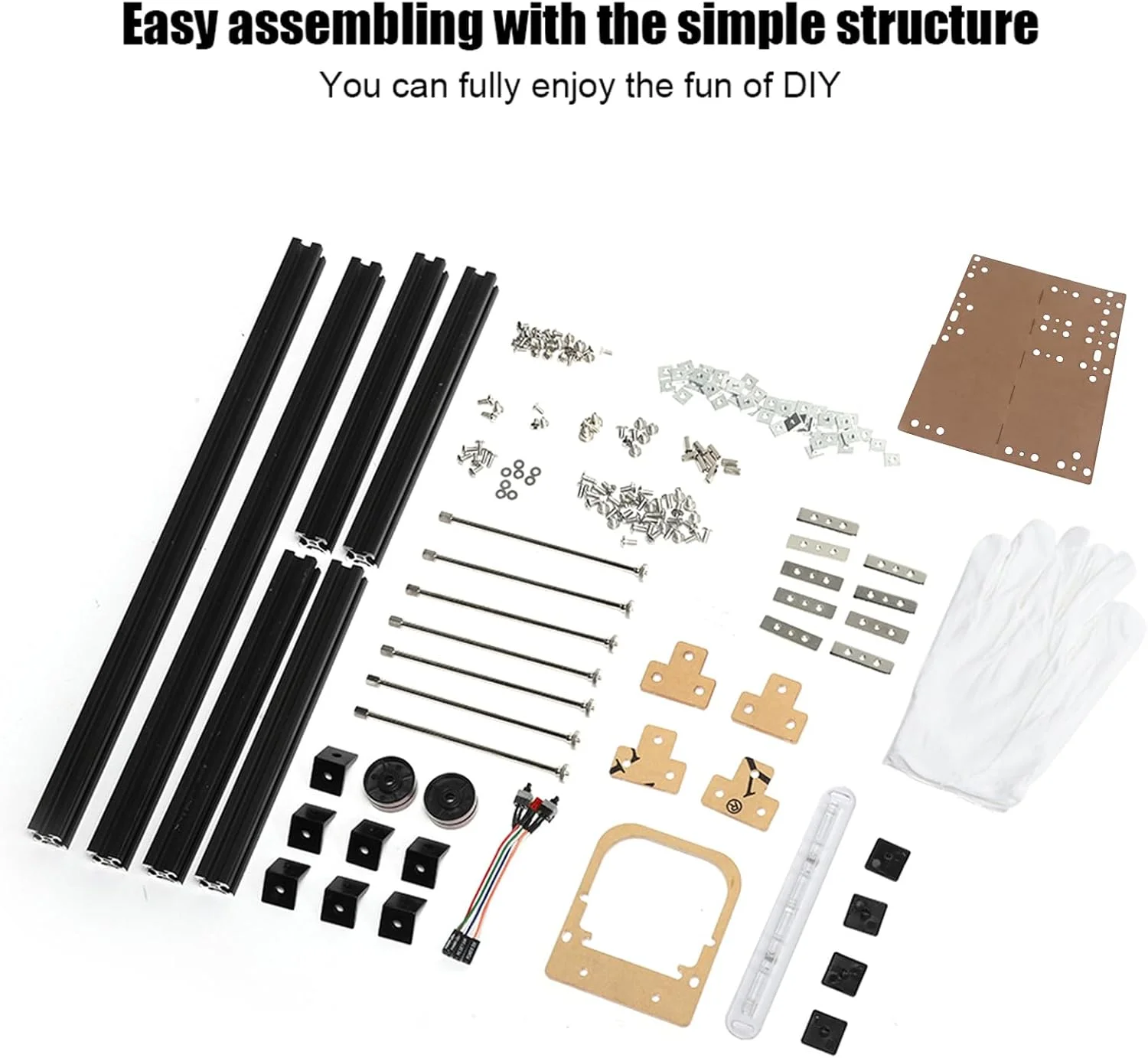 Easy assembling with the simple structure

You can fully enjoy the fun of DIY