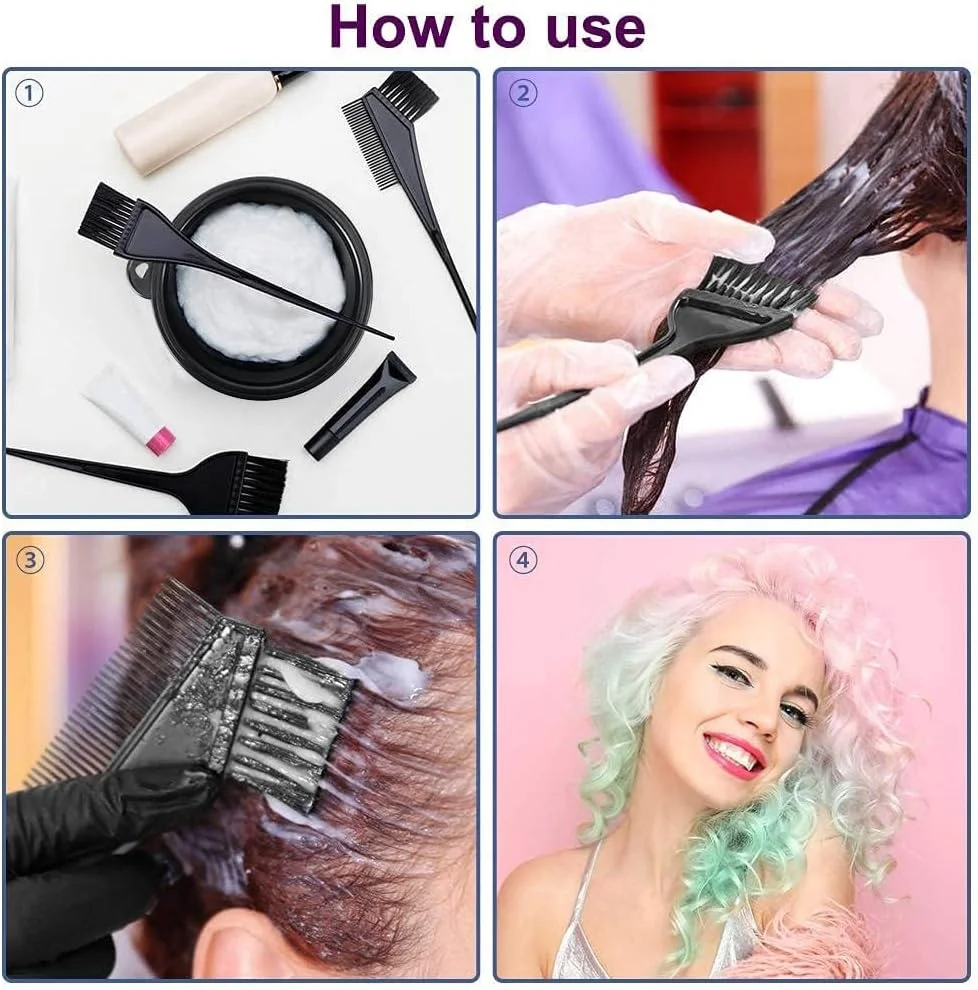 How to use

①

②

③

④