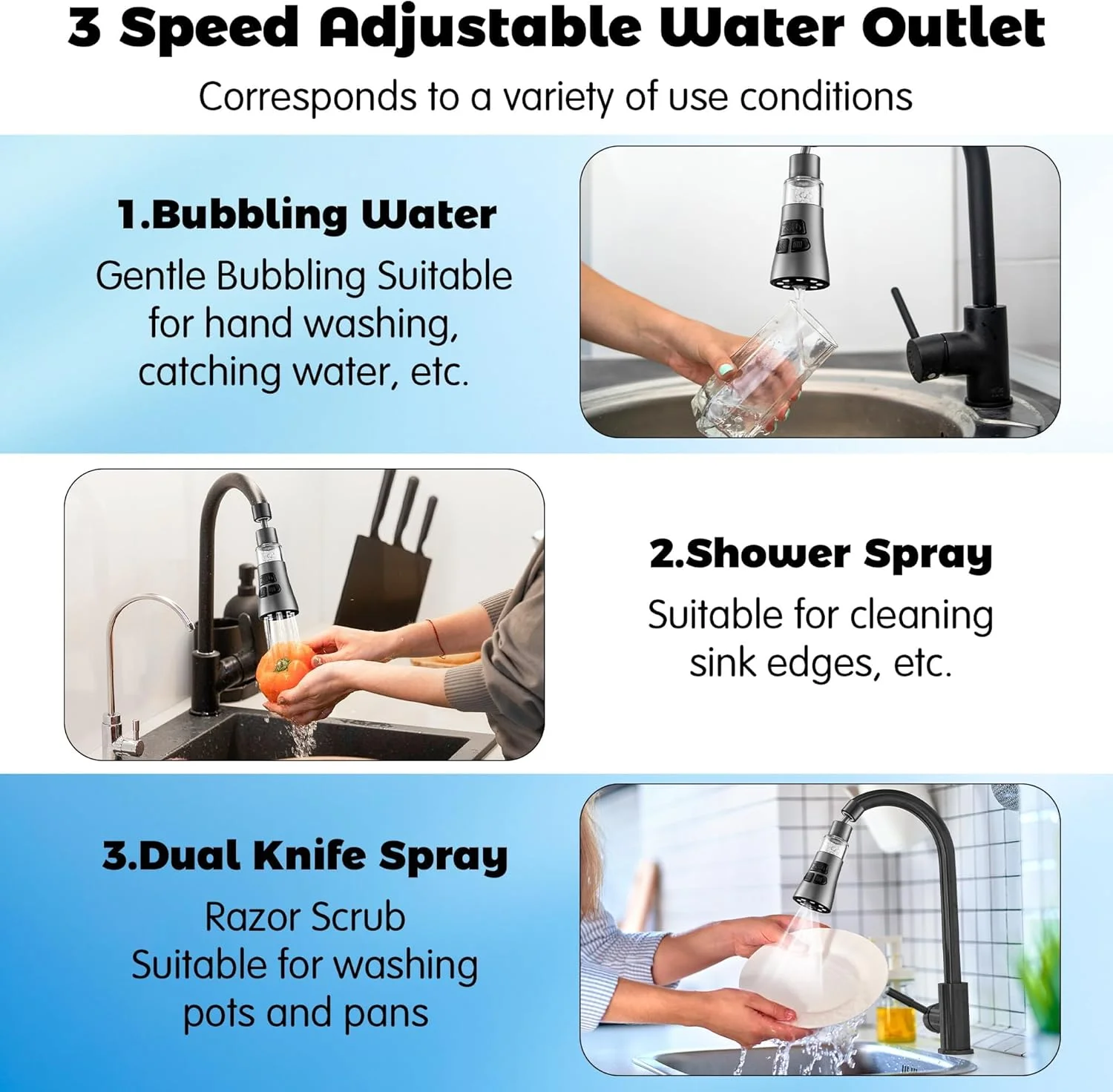 3 Speed Adjustable Water Outlet

Corresponds to a variety of use conditions

1.Bubbling Water

Gentle Bubbling Suitable for hand washing, catching water, etc.

2.Shower Spray

Suitable for cleaning sink edges, etc.

3.Dual Knife Spray

Razor Scrub
Suitable for washing pots and pans