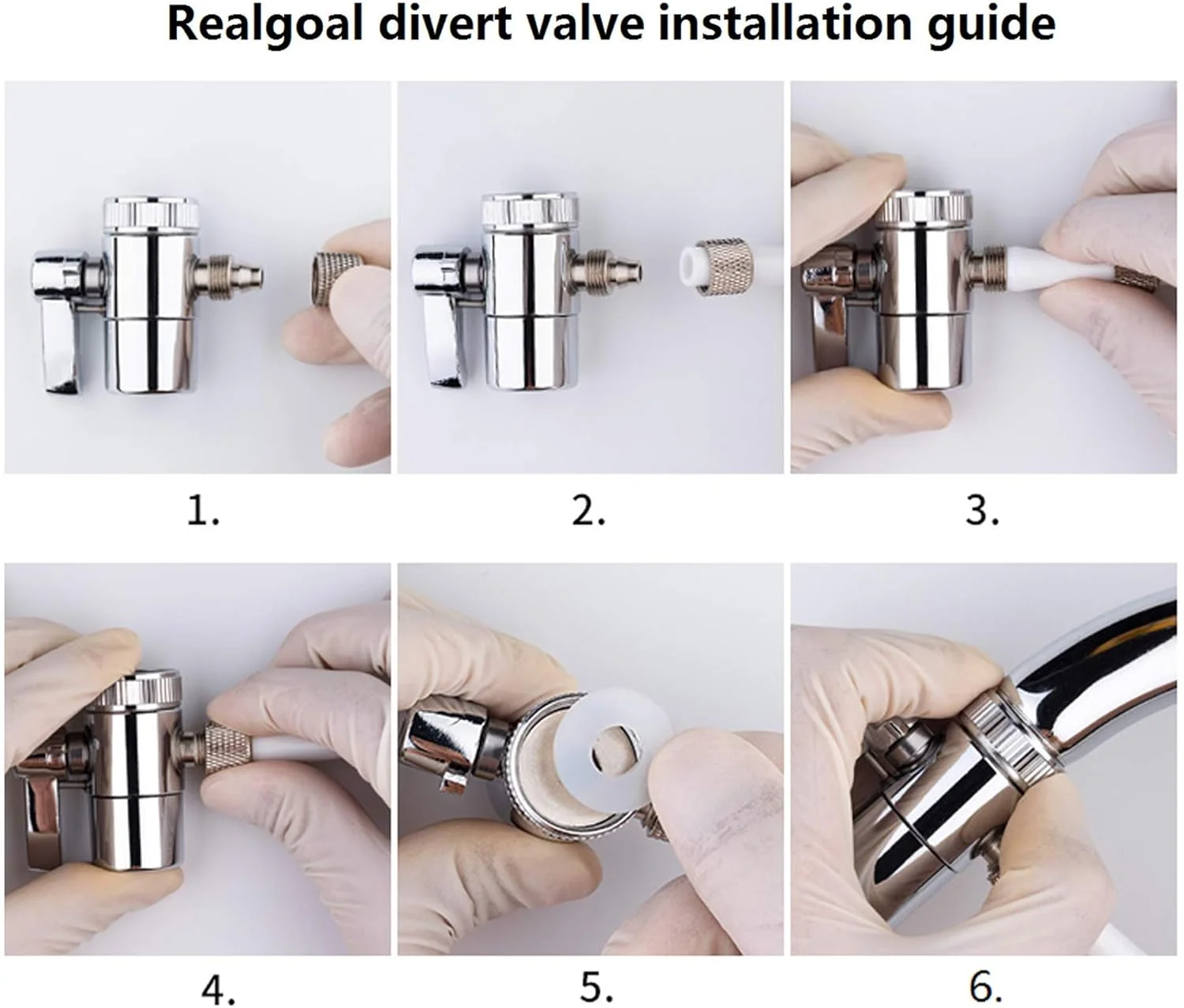 Realgoal divert valve installation guide

1.

2.

3.

4.

5.

6.