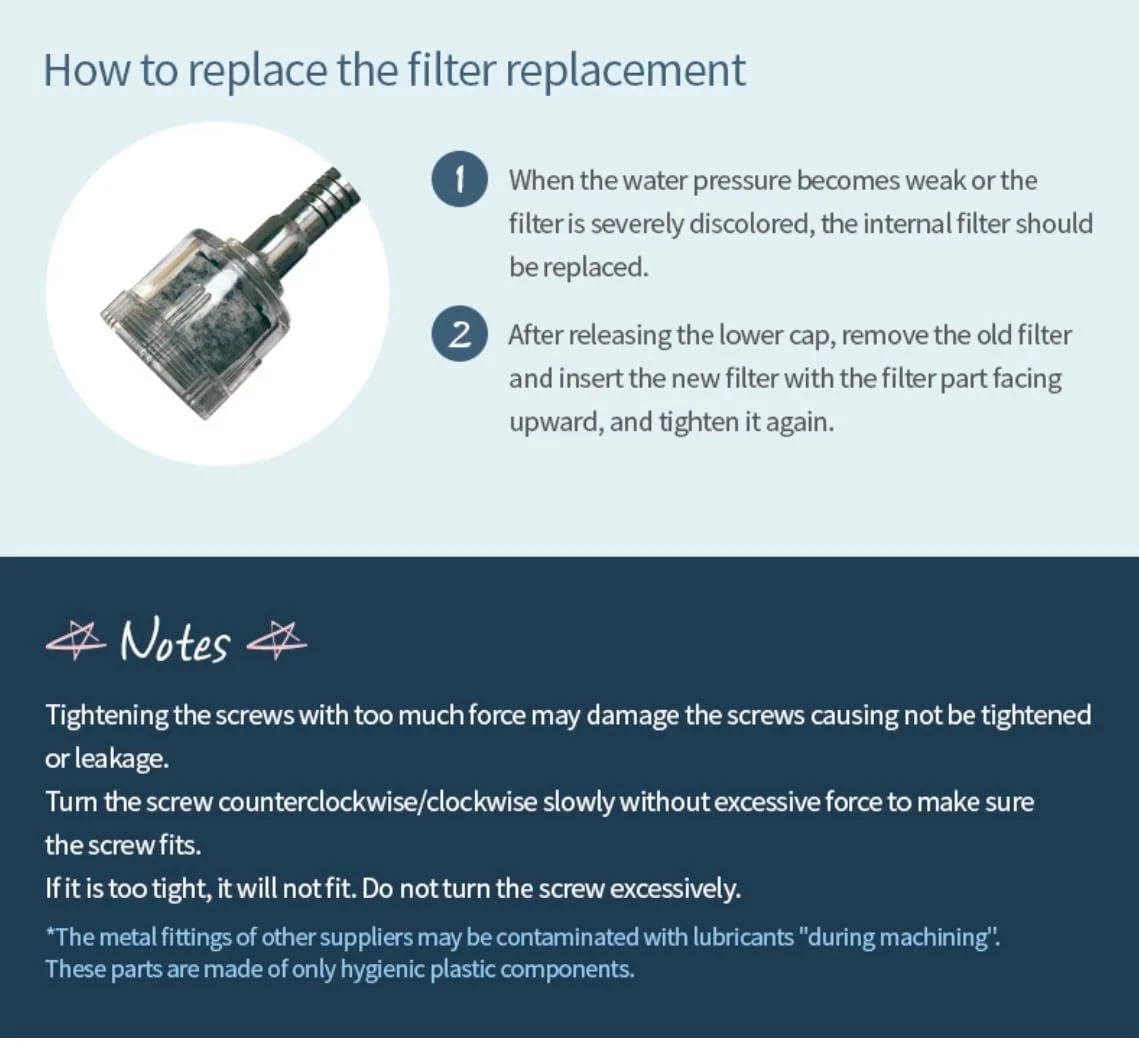 How to replace the filter replacement

1 When the water pressure becomes weak or the filter is severely discolored, the internal filter should be replaced.

2 After releasing the lower cap, remove the old filter and insert the new filter with the filter part facing upward, and tighten it again.

Notes

Tightening the screws with too much force may damage the screws causing not be tightened or leakage.
Turn the screw counterclockwise/clockwise slowly without excessive force to make sure the screw fits.
If it is too tight, it will not fit. Do not turn the screw excessively.
*The metal fittings of other suppliers may be contaminated with lubricants "during machining".
These parts are made of only hygienic plastic components.