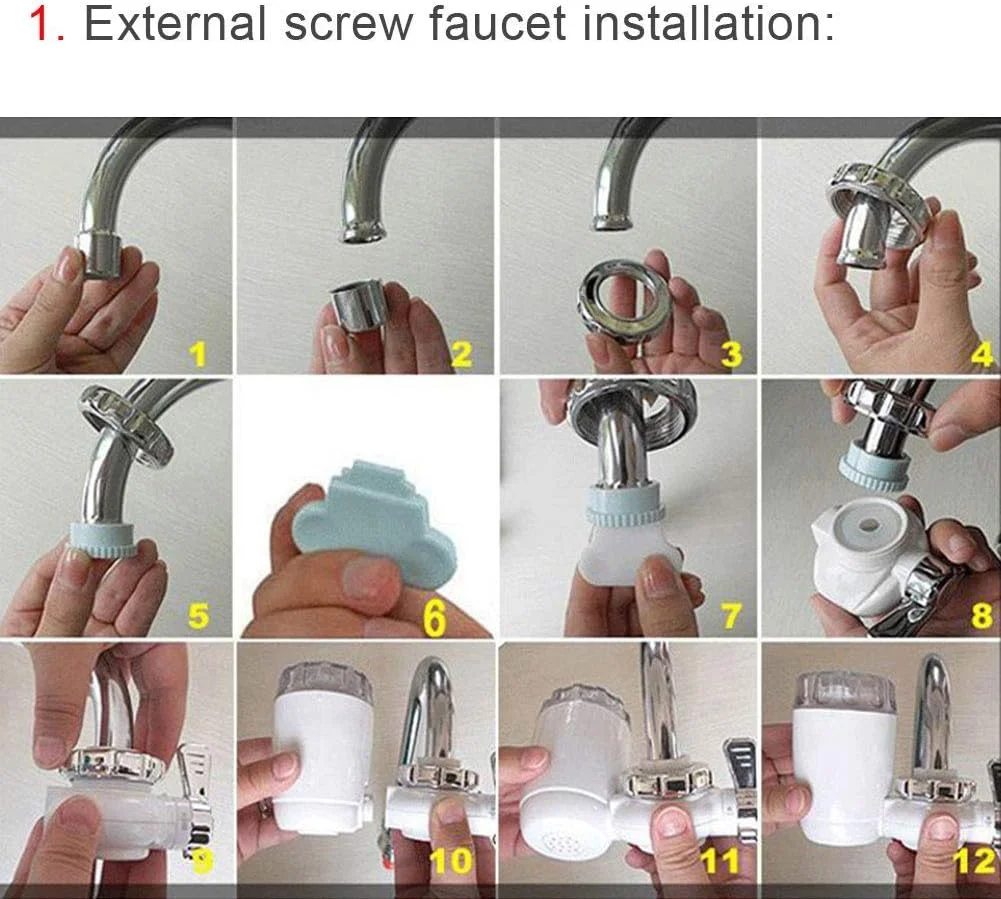 1. External screw faucet installation:

1
2
3
4
5
6
7
8
9
10
11
12