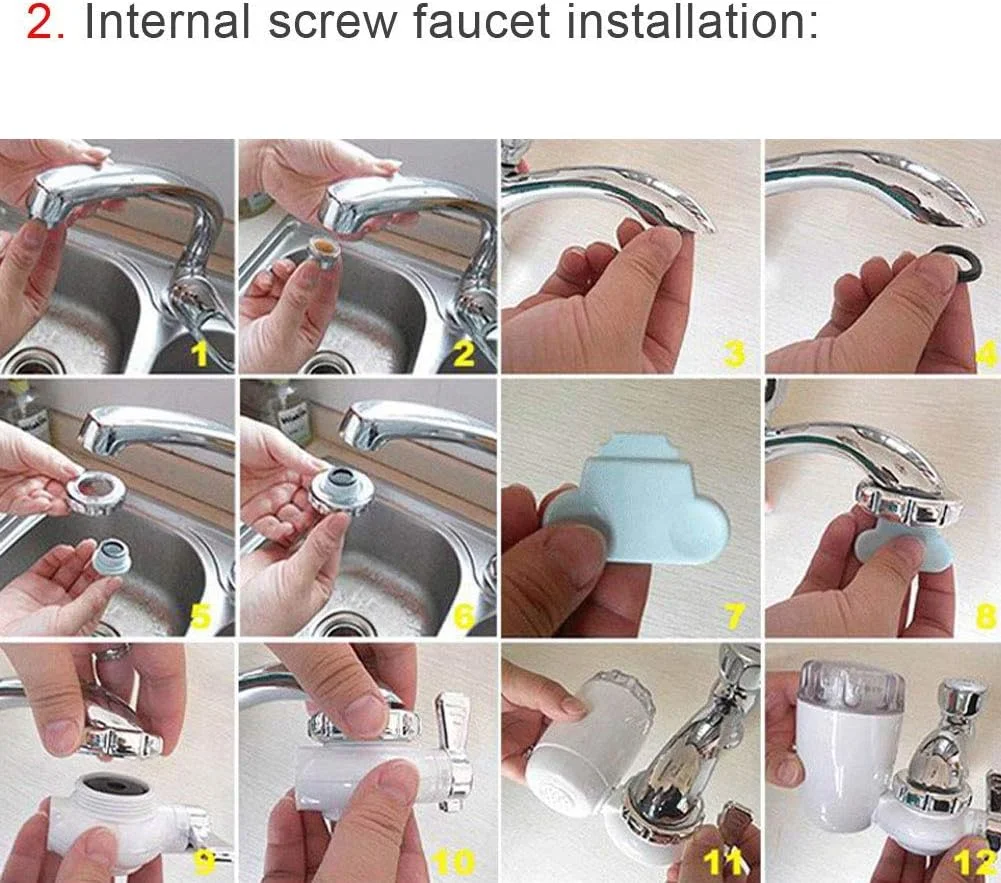 2. Internal screw faucet installation:

1

2

3

4

5

6

7

8

9

10

11

12