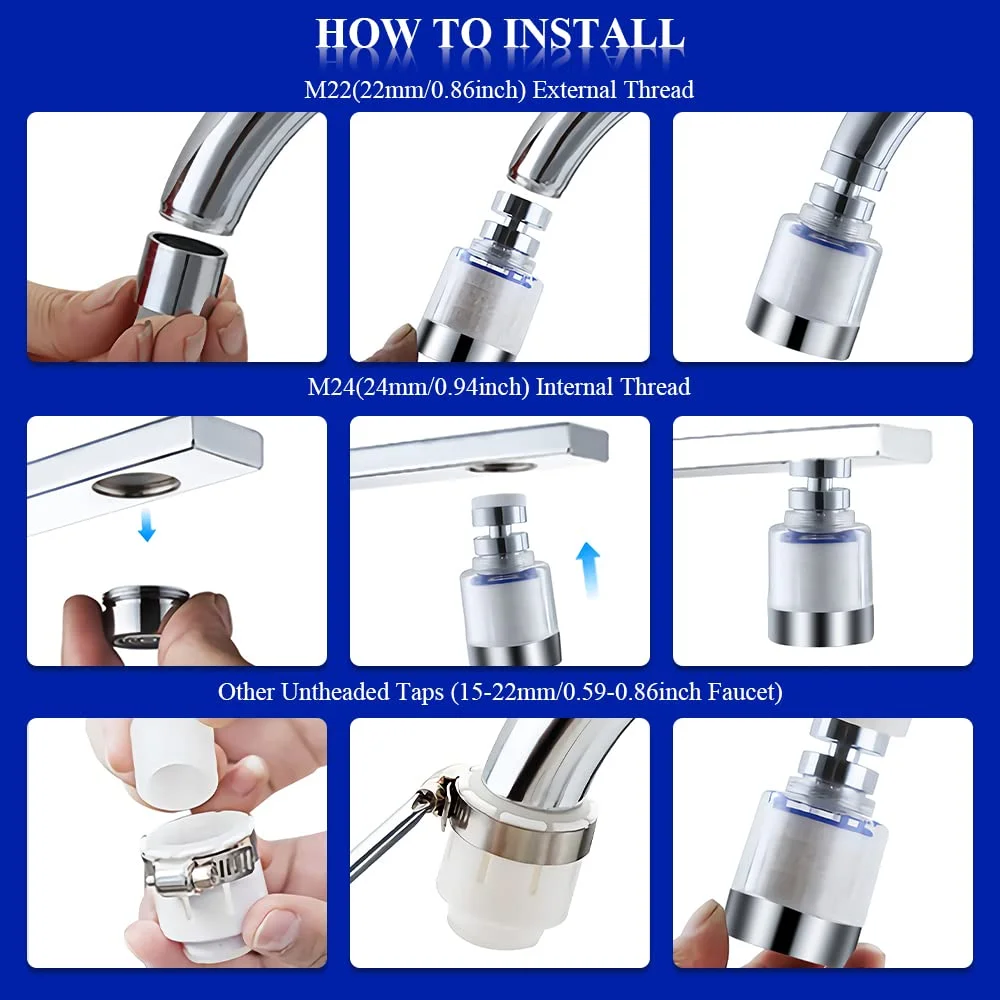 HOW TO INSTALL

M22(22mm/0.86inch) External Thread

M24(24mm/0.94inch) Internal Thread

Other Untheaded Taps (15-22mm/0.59-0.86inch Faucet)