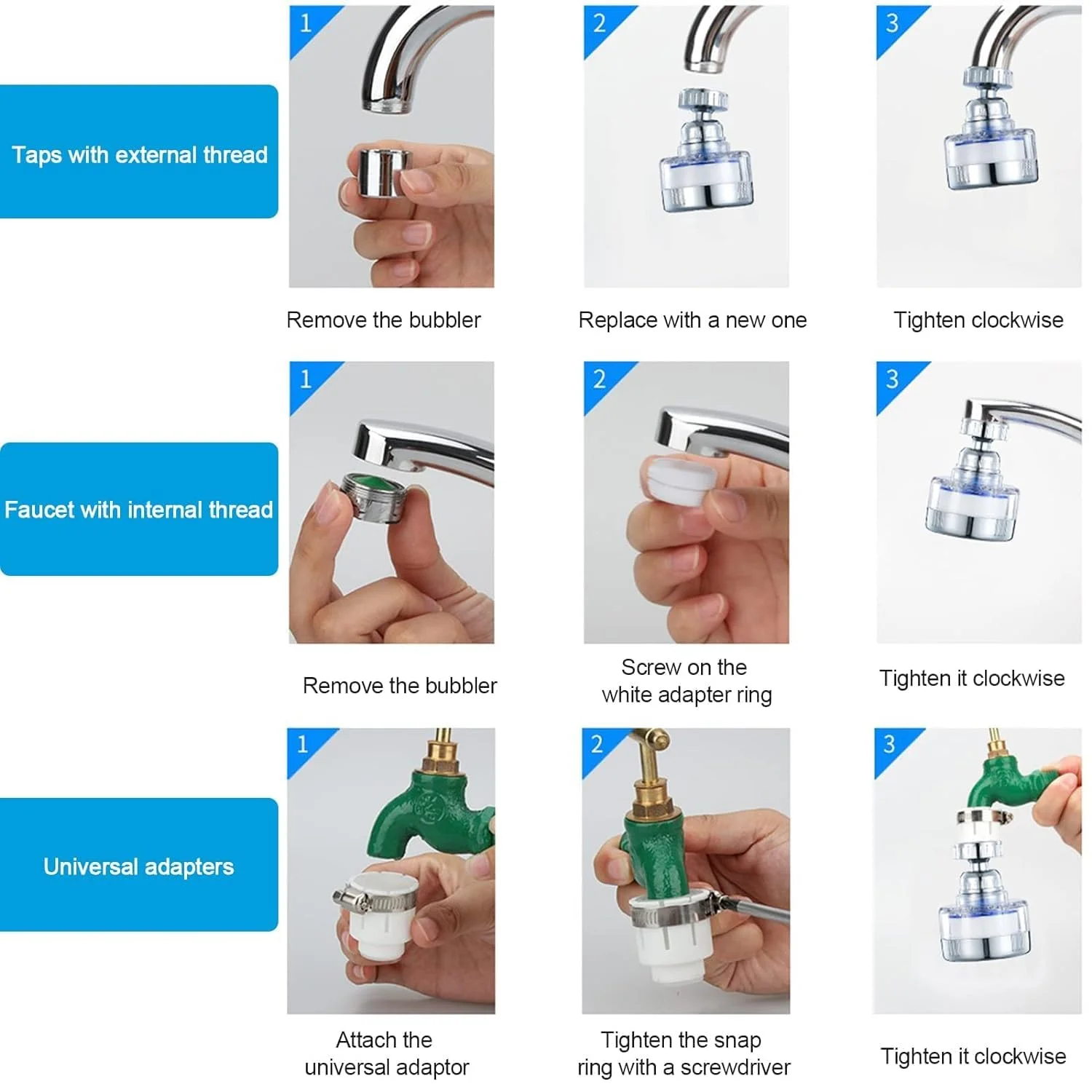 Taps with external thread

1

Remove the bubbler

2

Replace with a new one

3

Tighten clockwise

Faucet with internal thread

1

Remove the bubbler

2

Screw on the white adapter ring

3

Tighten it clockwise

Universal adapters

1

Attach the universal adaptor

2

Tighten the snap ring with a screwdriver

3

Tighten it clockwise