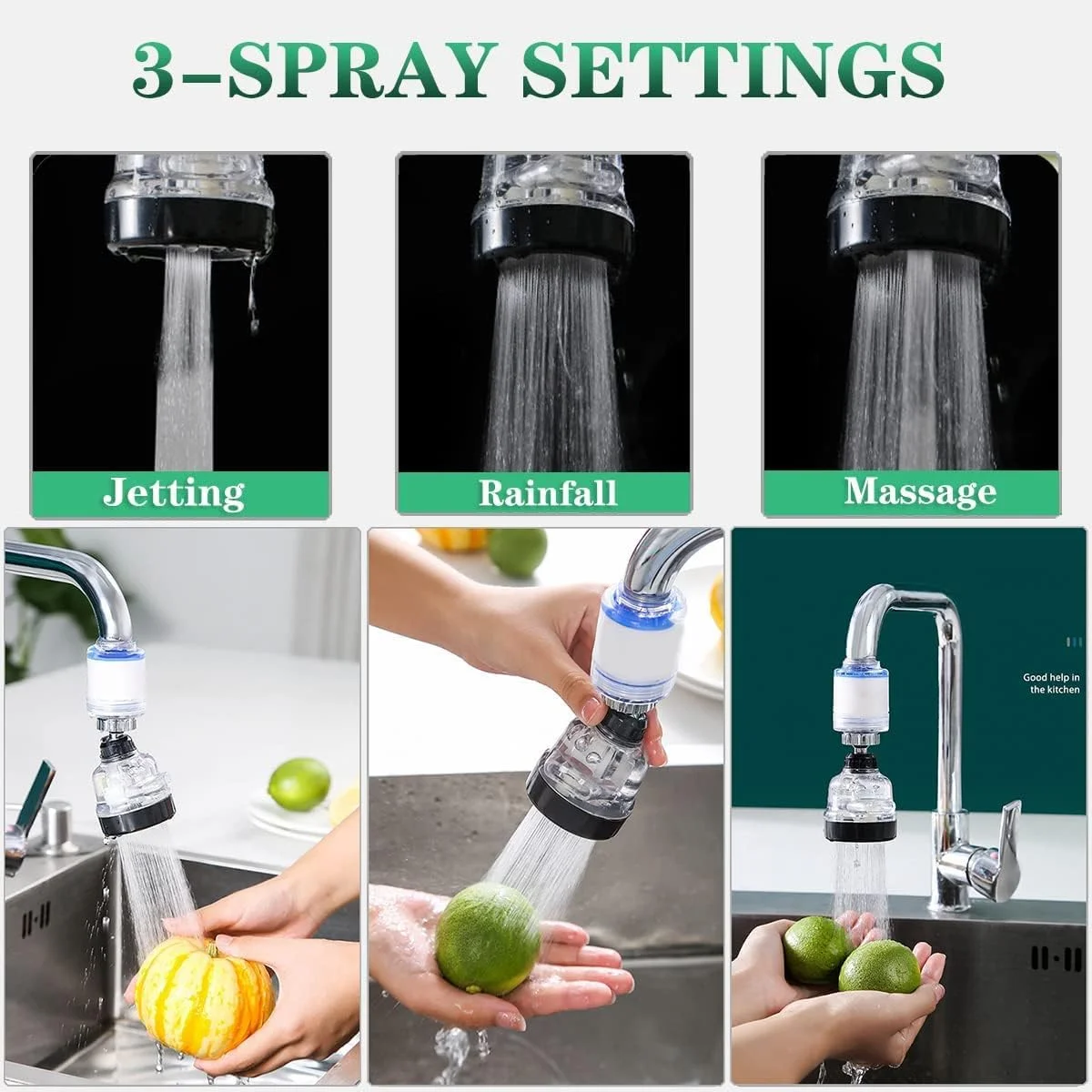 3-SPRAY SETTINGS

Jetting

Rainfall

Massage

Good help in the kitchen