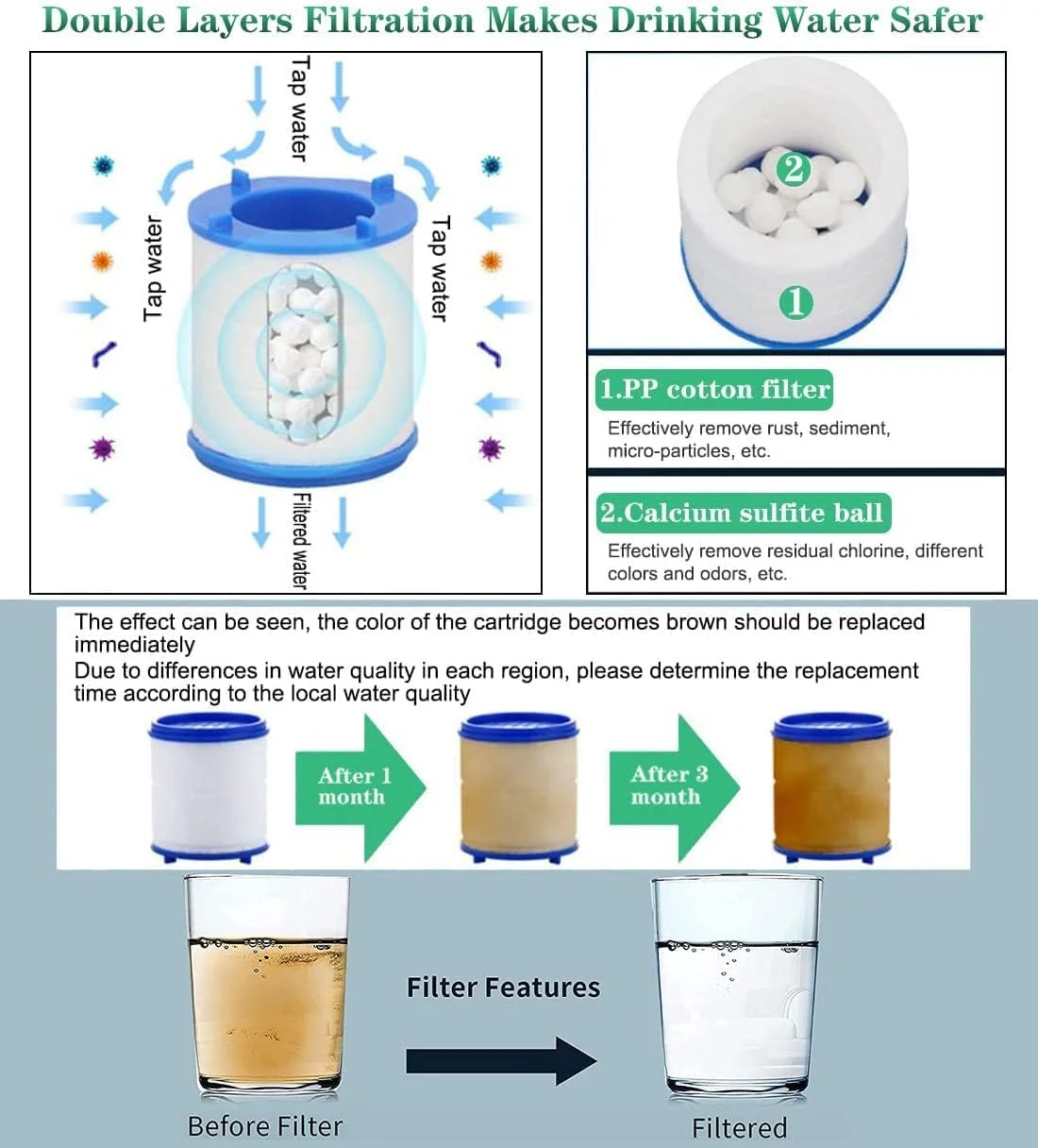 Double Layers Filtration Makes Drinking Water Safer

Tap water

Tap water

Tap water

Filtered water

2

1

1.PP cotton filter

Effectively remove rust, sediment, micro-particles, etc.

2.Calcium sulfite ball

Effectively remove residual chlorine, different colors and odors, etc.

The effect can be seen, the color of the cartridge becomes brown should be replaced immediately
Due to differences in water quality in each region, please determine the replacement time according to the local water quality

After 1 month

After 3 month

Filter Features

Before Filter

Filtered