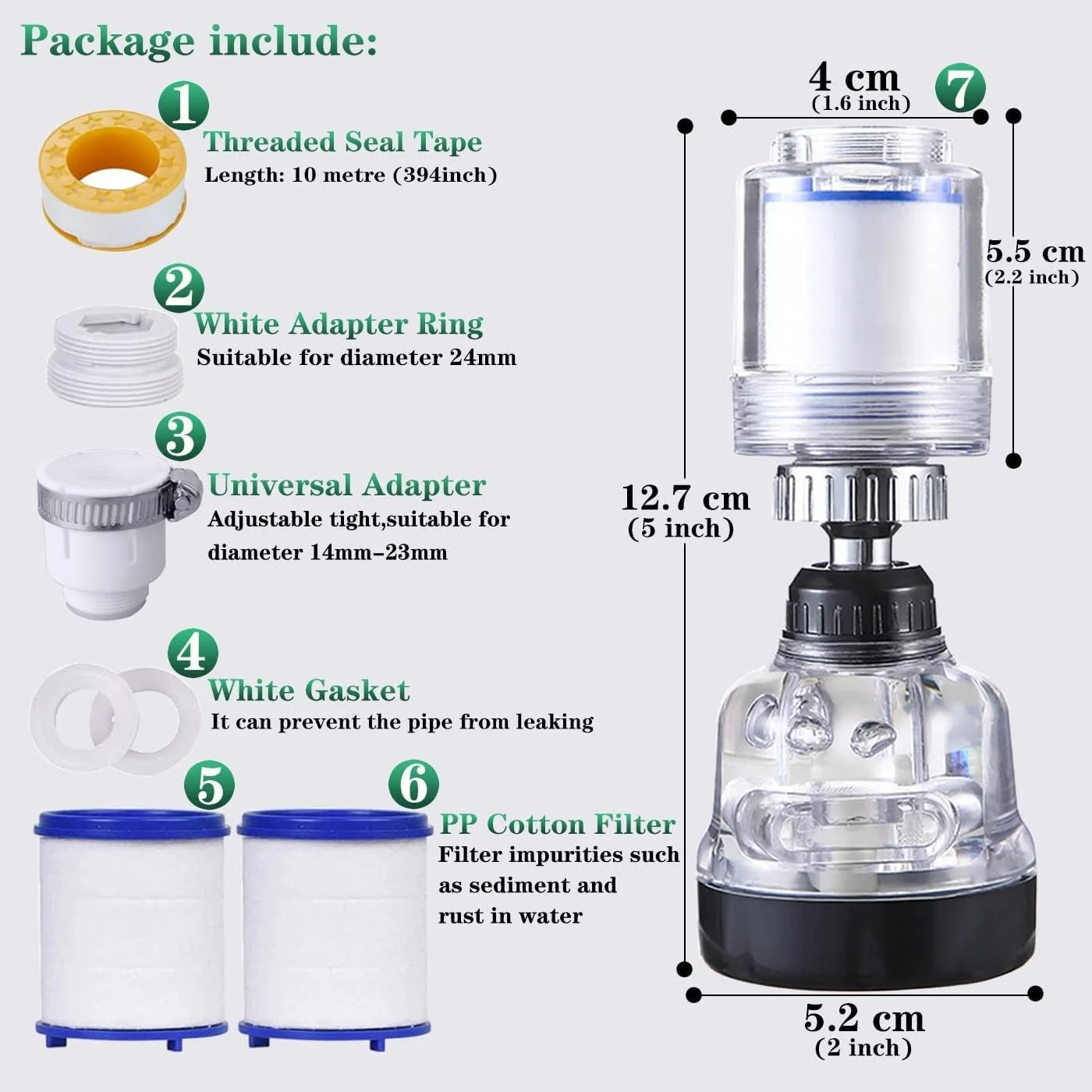 Package include:

1
Threaded Seal Tape
Length: 10 metre (394inch)

2
White Adapter Ring
Suitable for diameter 24mm

3
Universal Adapter
Adjustable tight,suitable for diameter 14mm-23mm

4
White Gasket
It can prevent the pipe from leaking

5

6
PP Cotton Filter
Filter impurities such as sediment and rust in water

4 cm
(1.6 inch)

7

5.5 cm
(2.2 inch)

12.7 cm
(5 inch)

5.2 cm
(2 inch)