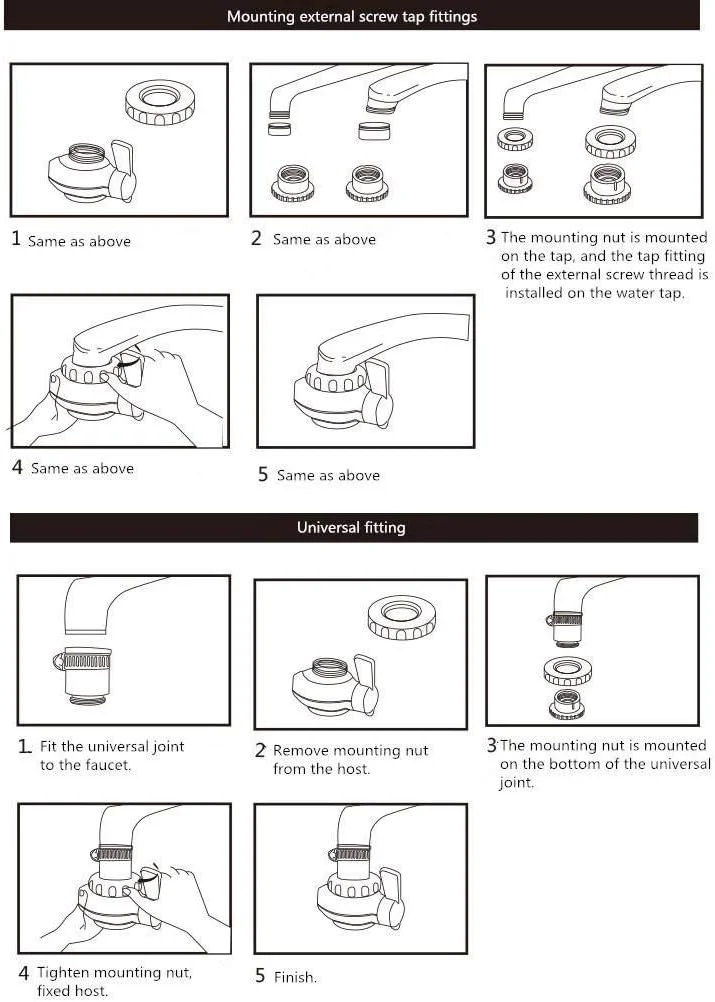 Mounting external screw tap fittings

1 Same as above

2 Same as above

3 The mounting nut is mounted on the tap, and the tap fitting of the external screw thread is installed on the water tap.

4 Same as above

5 Same as above

Universal fitting

1 Fit the universal joint to the faucet.

2 Remove mounting nut from the host.

3 The mounting nut is mounted on the bottom of the universal joint.

4 Tighten mounting nut, fixed host.

5 Finish.