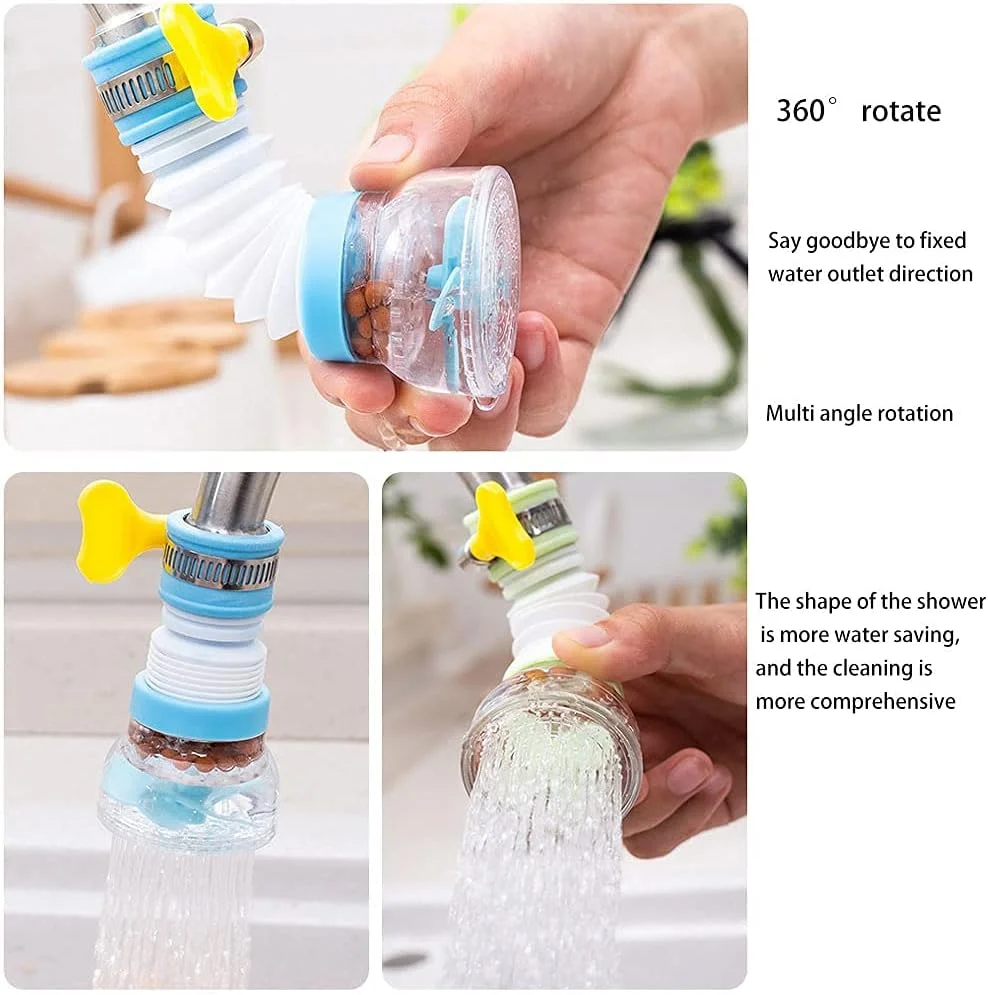 360° rotate

Say goodbye to fixed water outlet direction

Multi angle rotation

The shape of the shower is more water saving, and the cleaning is more comprehensive