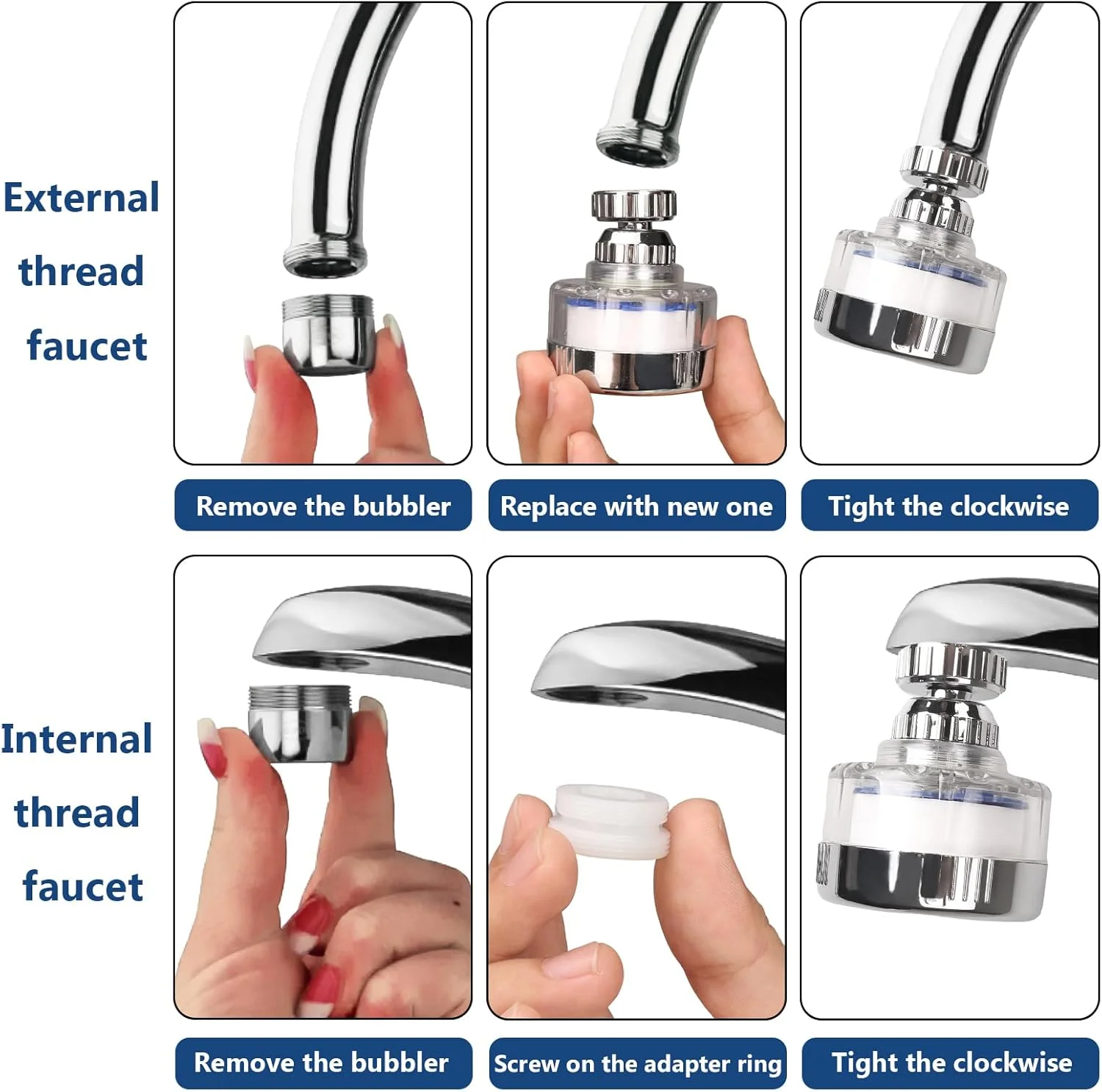 External thread faucet

Remove the bubbler

Replace with new one

Tight the clockwise

Internal thread faucet

Remove the bubbler

Screw on the adapter ring

Tight the clockwise