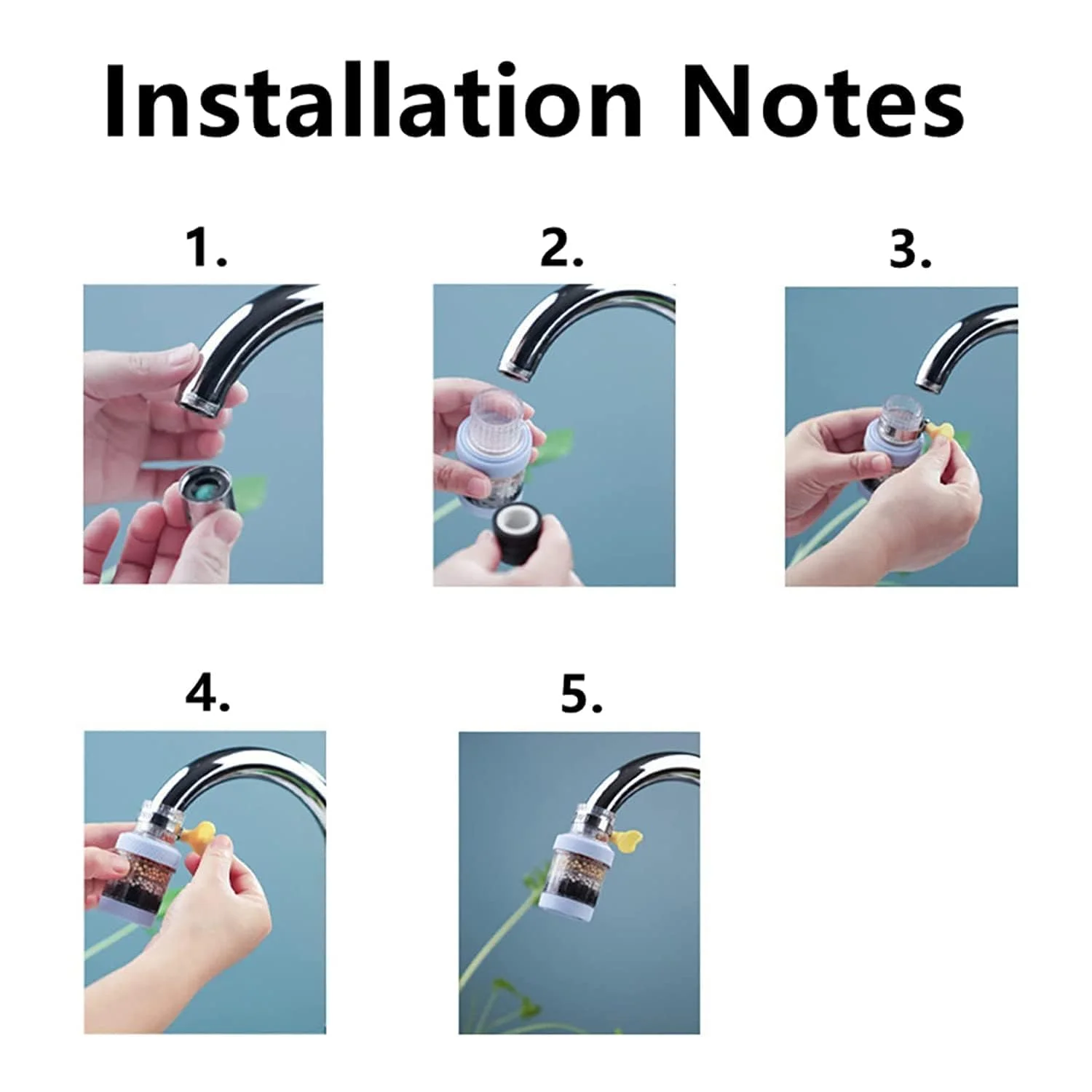 Installation Notes

1.

2.

3.

4.

5.