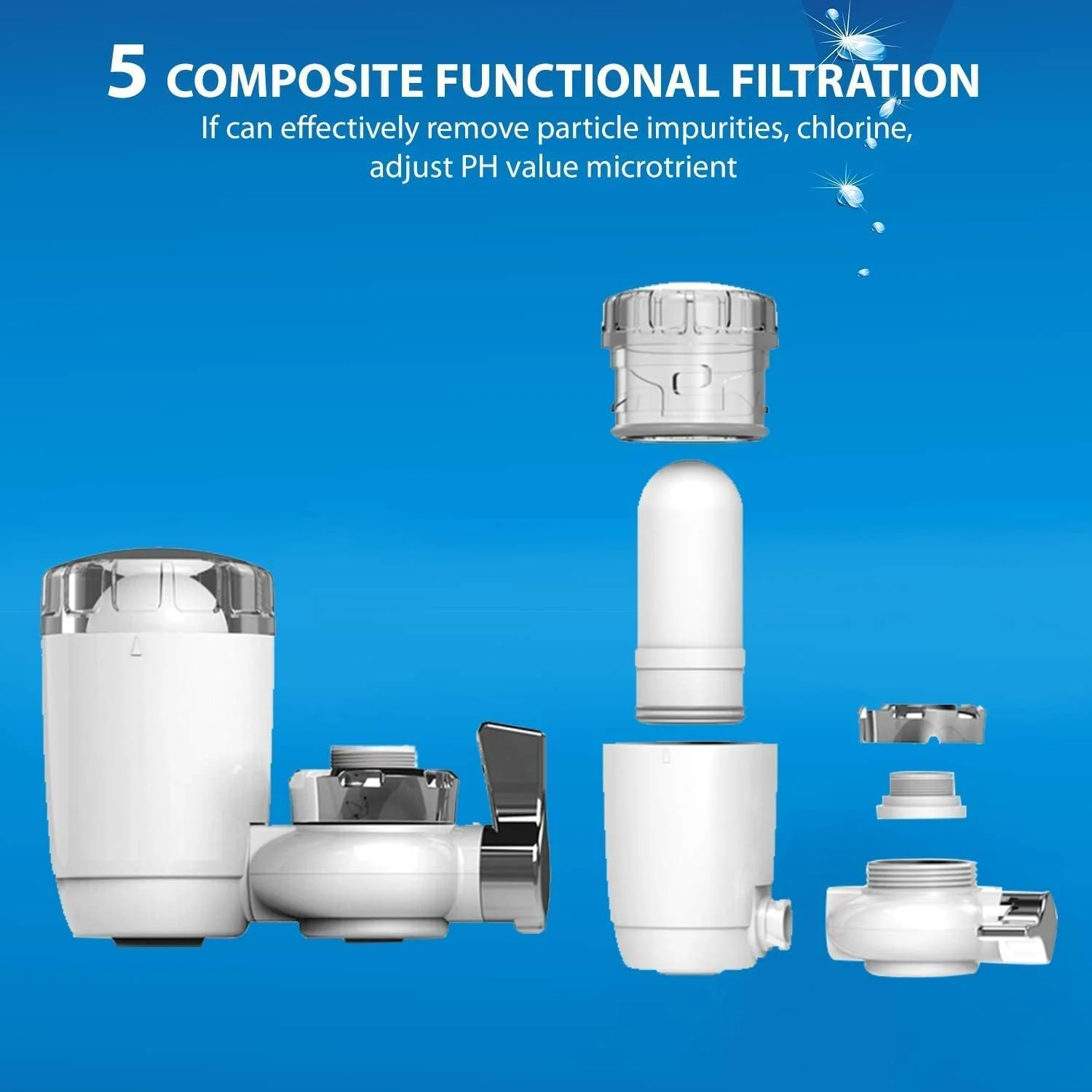 5 COMPOSITE FUNCTIONAL FILTRATION

If can effectively remove particle impurities, chlorine, adjust PH value microtrient