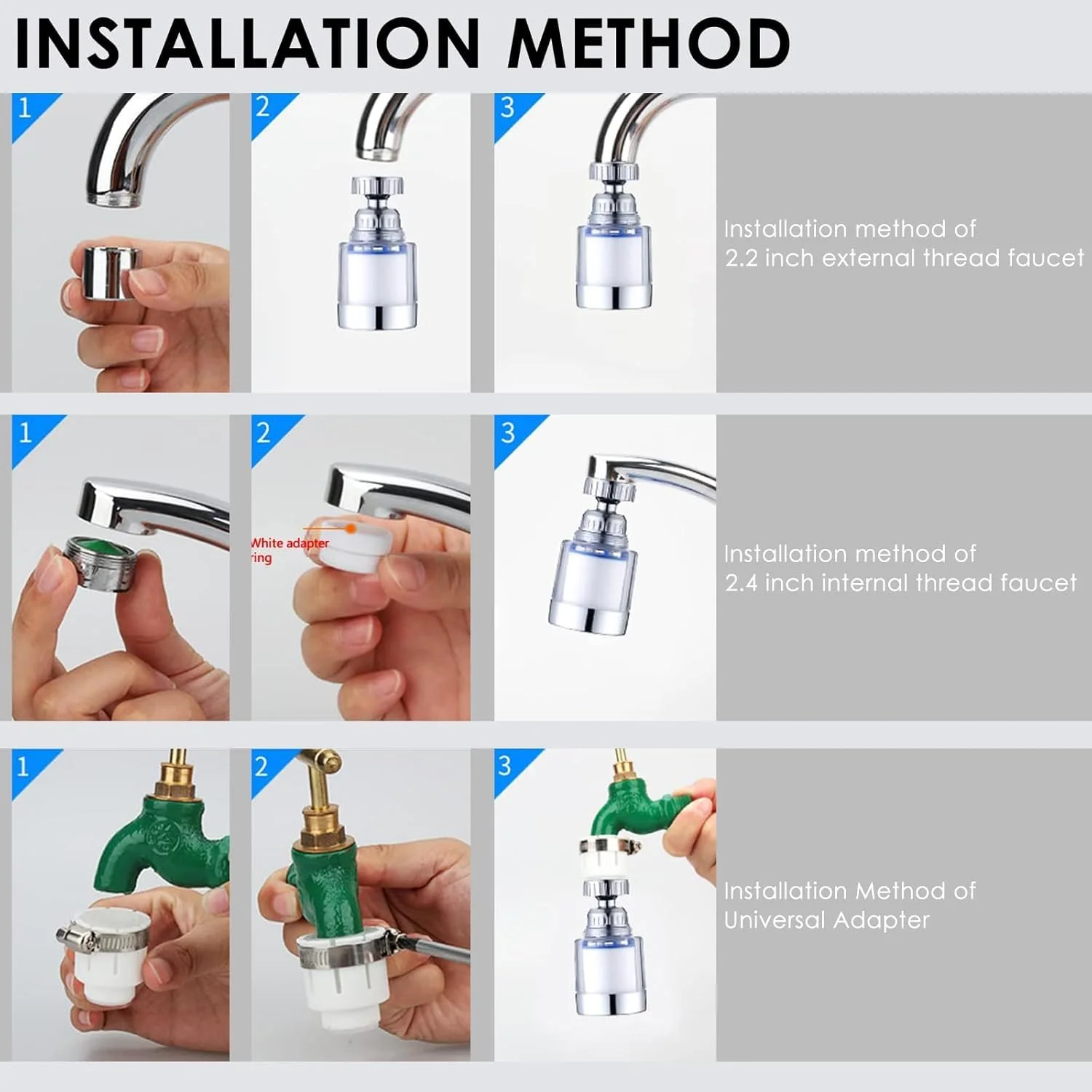 INSTALLATION METHOD

1

2

3

Installation method of 2.2 inch external thread faucet

1

2

White adapter ring

3

Installation method of 2.4 inch internal thread faucet

1

2

3

Installation Method of Universal Adapter