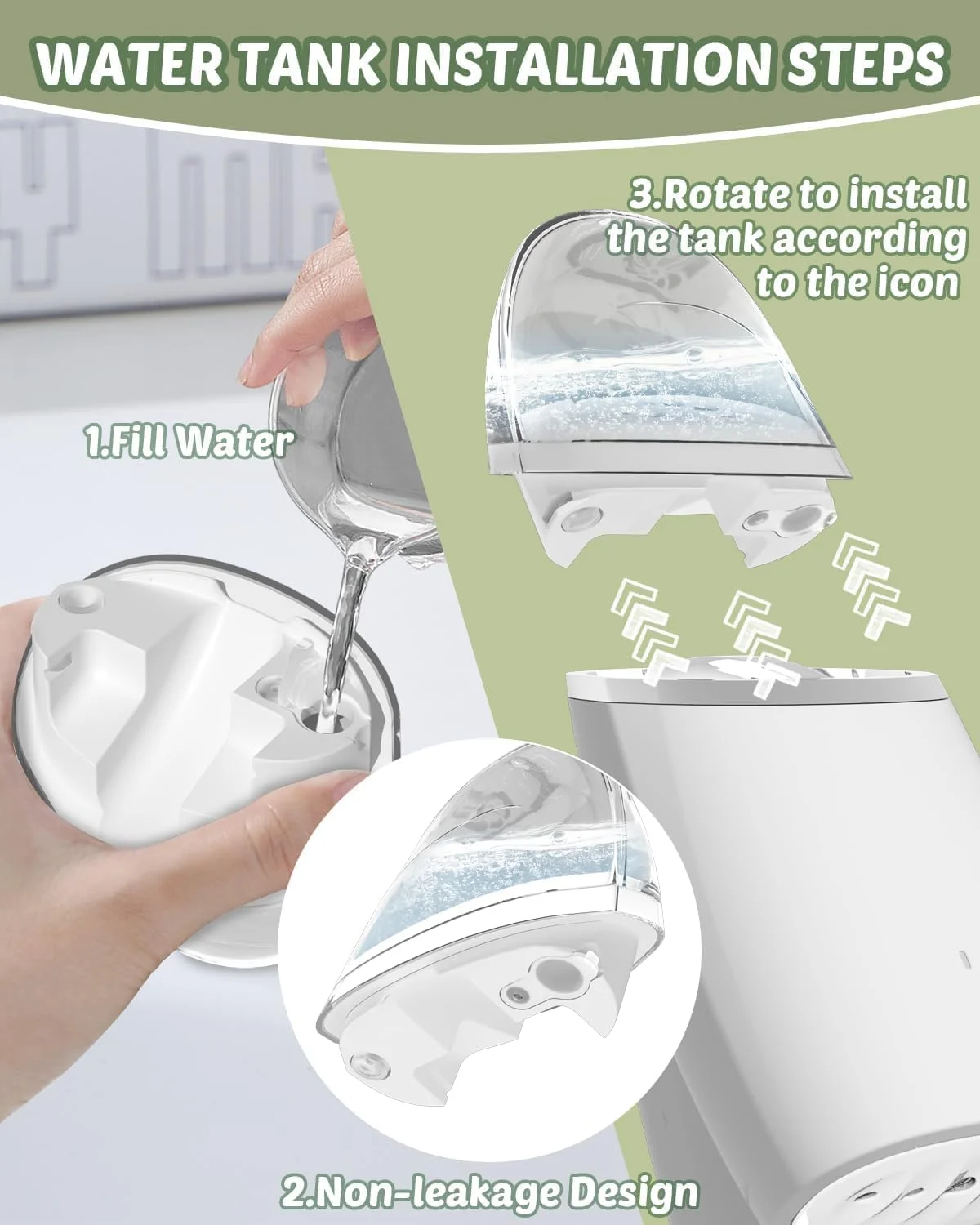 WATER TANK INSTALLATION STEPS

3.Rotate to install the tank according to the icon

1.Fill Water

2.Non-leakage Design