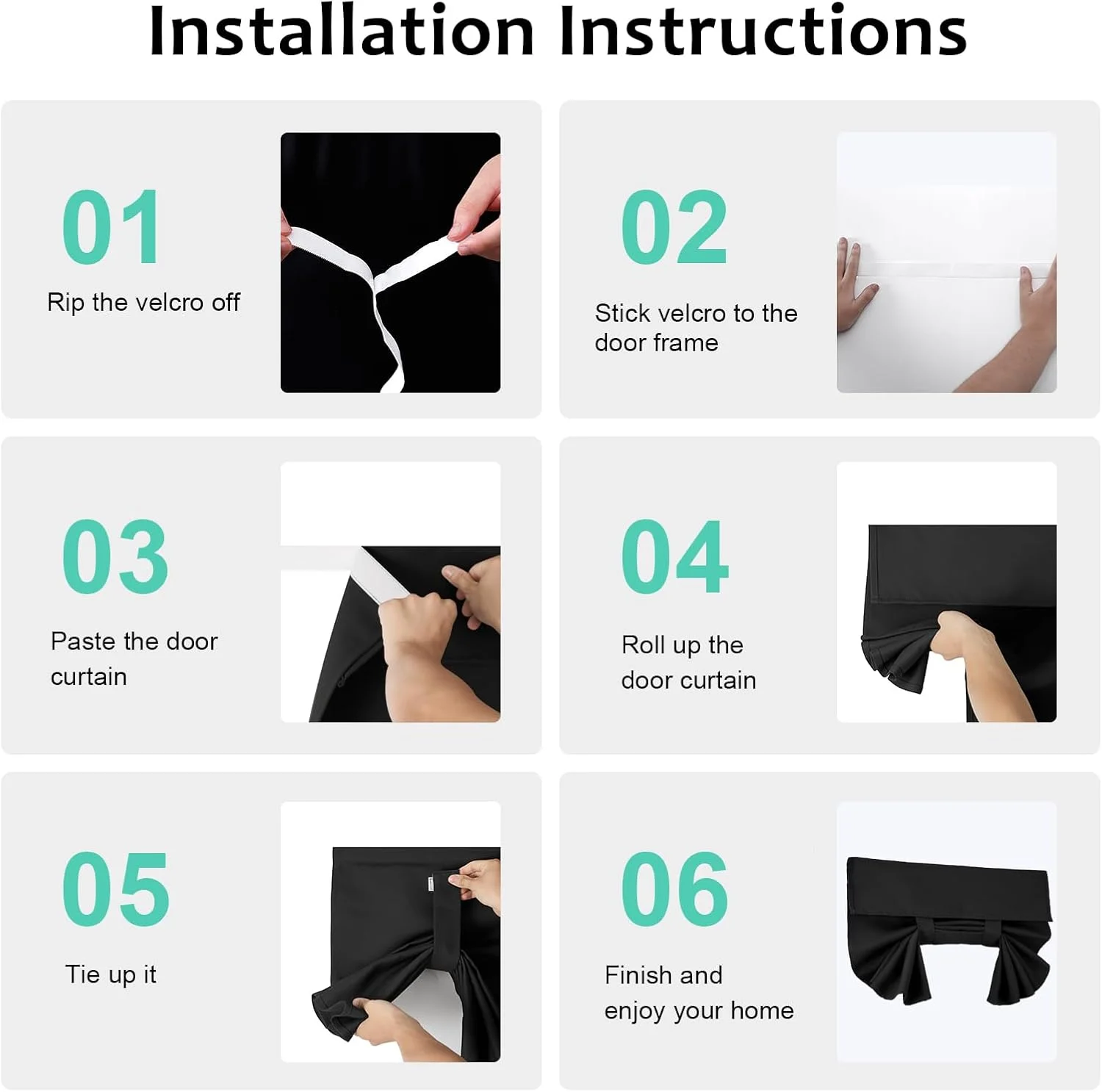 Installation Instructions

01

Rip the velcro off

02

Stick velcro to the door frame

03

Paste the door curtain

04

Roll up the door curtain

05

Tie up it

06

Finish and enjoy your home