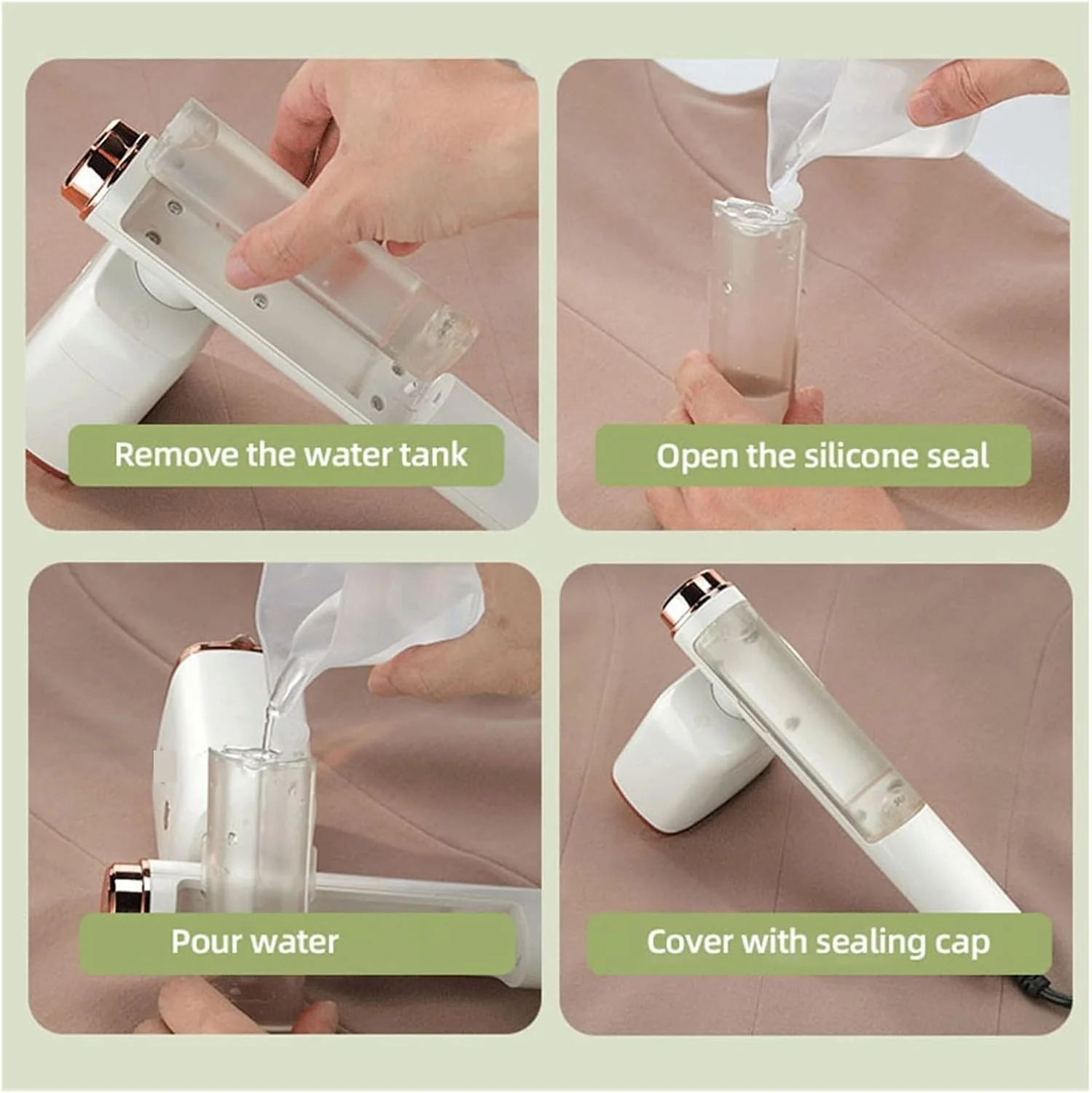 Remove the water tank

Open the silicone seal

Pour water

Cover with sealing cap