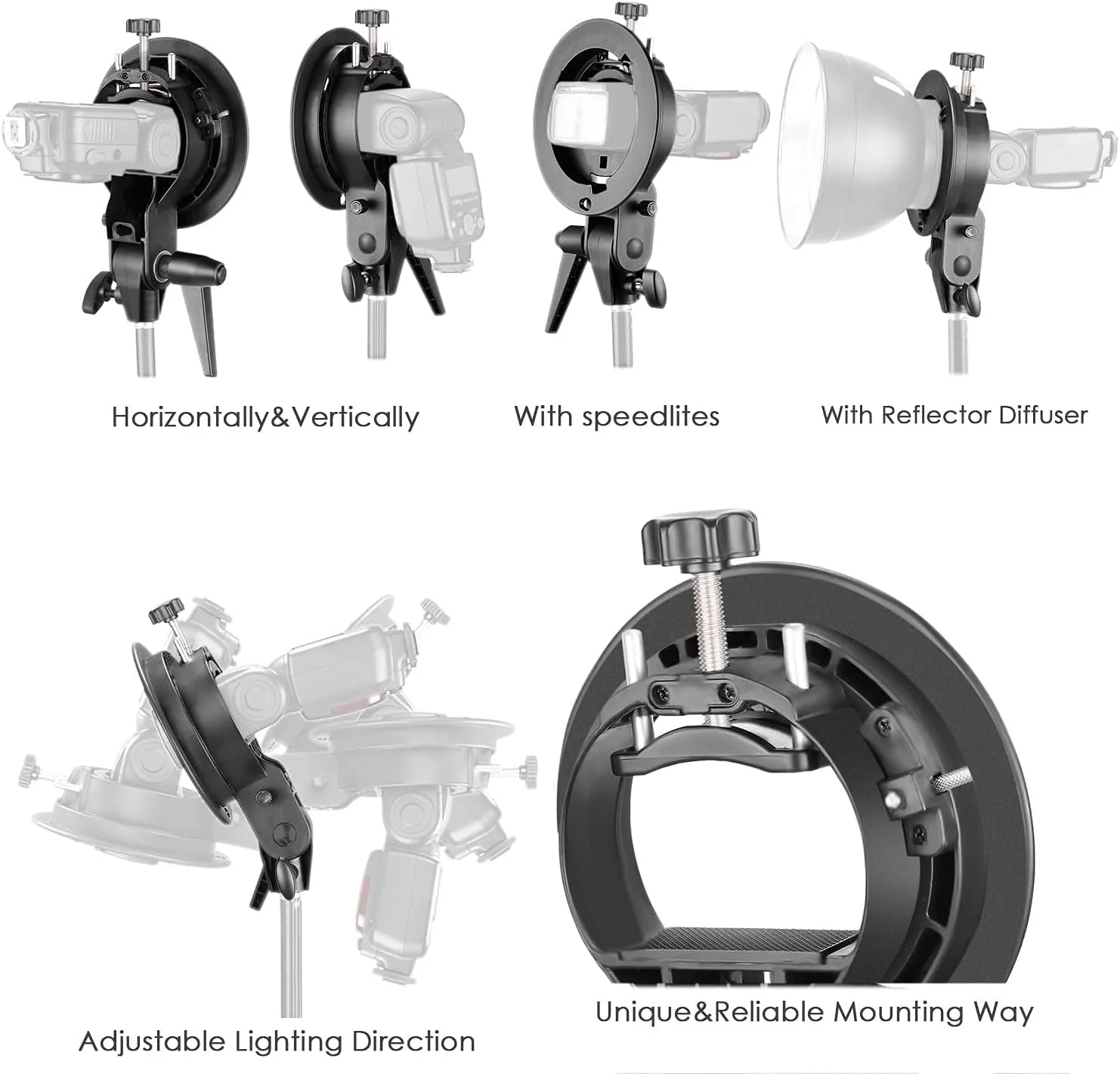 Horizontally&Vertically

With speedlites

With Reflector Diffuser

Adjustable Lighting Direction

Unique&Reliable Mounting Way