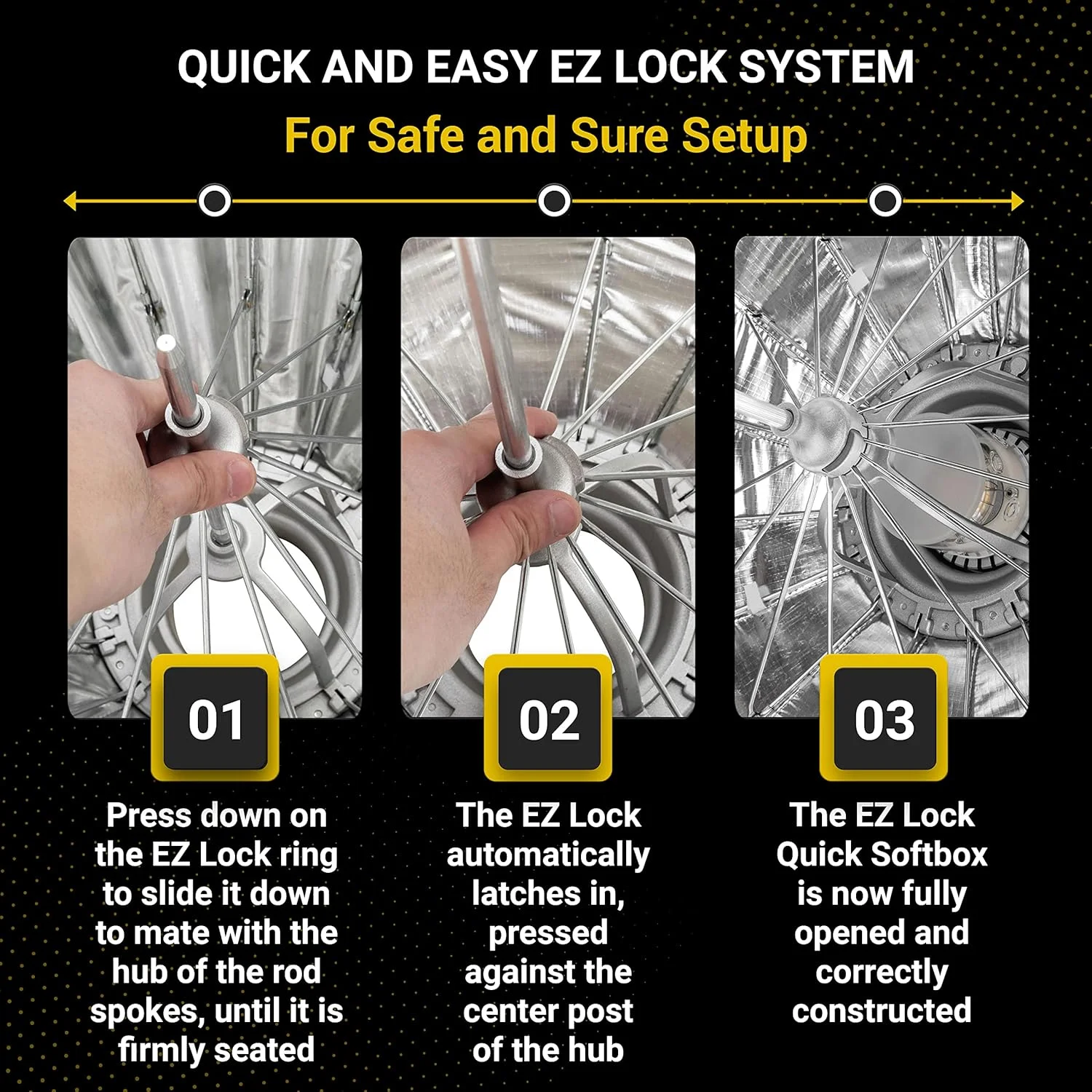 QUICK AND EASY EZ LOCK SYSTEM

For Safe and Sure Setup

01

Press down on the EZ Lock ring to slide it down to mate with the hub of the rod spokes, until it is firmly seated

02

The EZ Lock automatically latches in, pressed against the center post of the hub

03

The EZ Lock Quick Softbox is now fully opened and correctly constructed