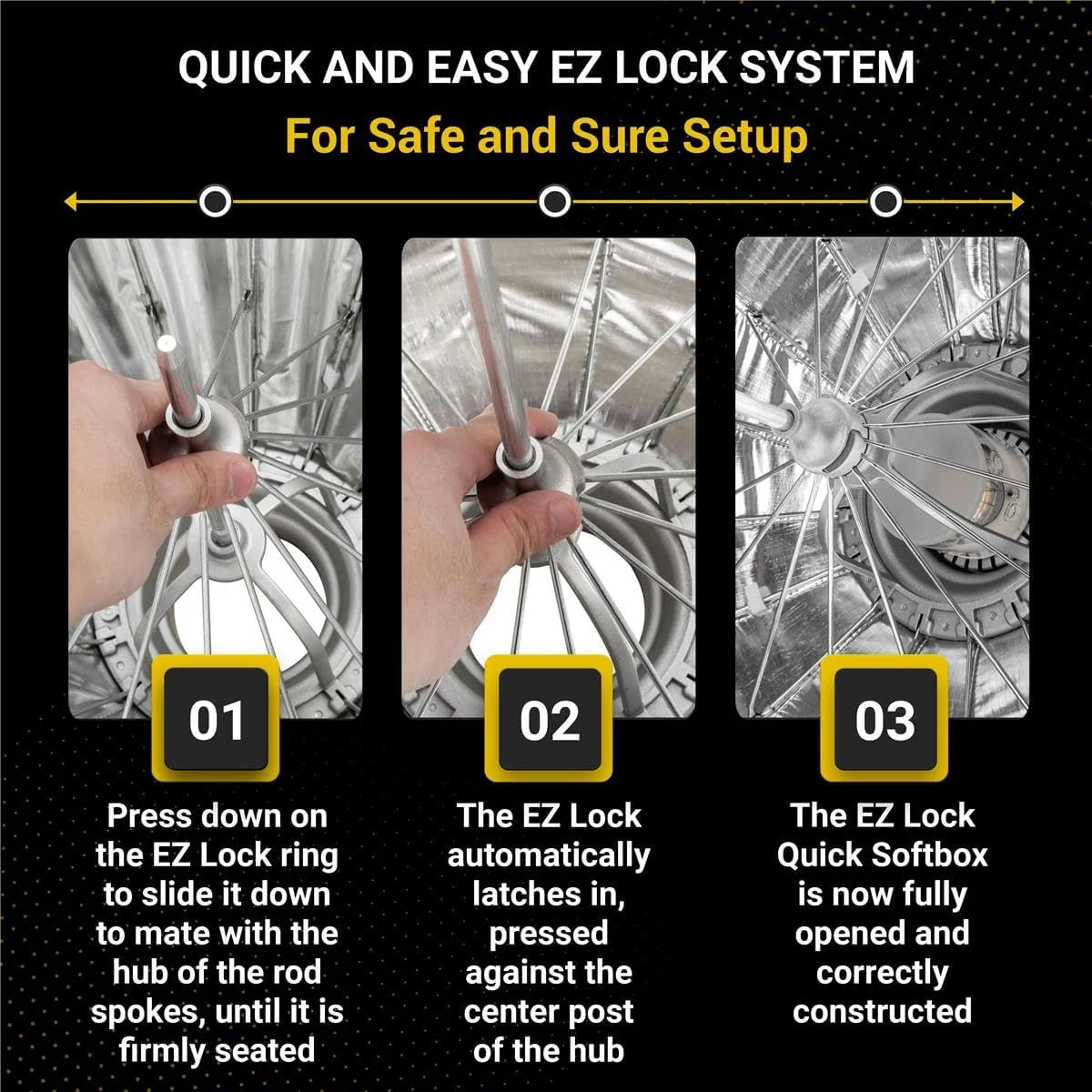 QUICK AND EASY EZ LOCK SYSTEM

For Safe and Sure Setup

01

Press down on the EZ Lock ring to slide it down to mate with the hub of the rod spokes, until it is firmly seated

02

The EZ Lock automatically latches in, pressed against the center post of the hub

03

The EZ Lock Quick Softbox is now fully opened and correctly constructed