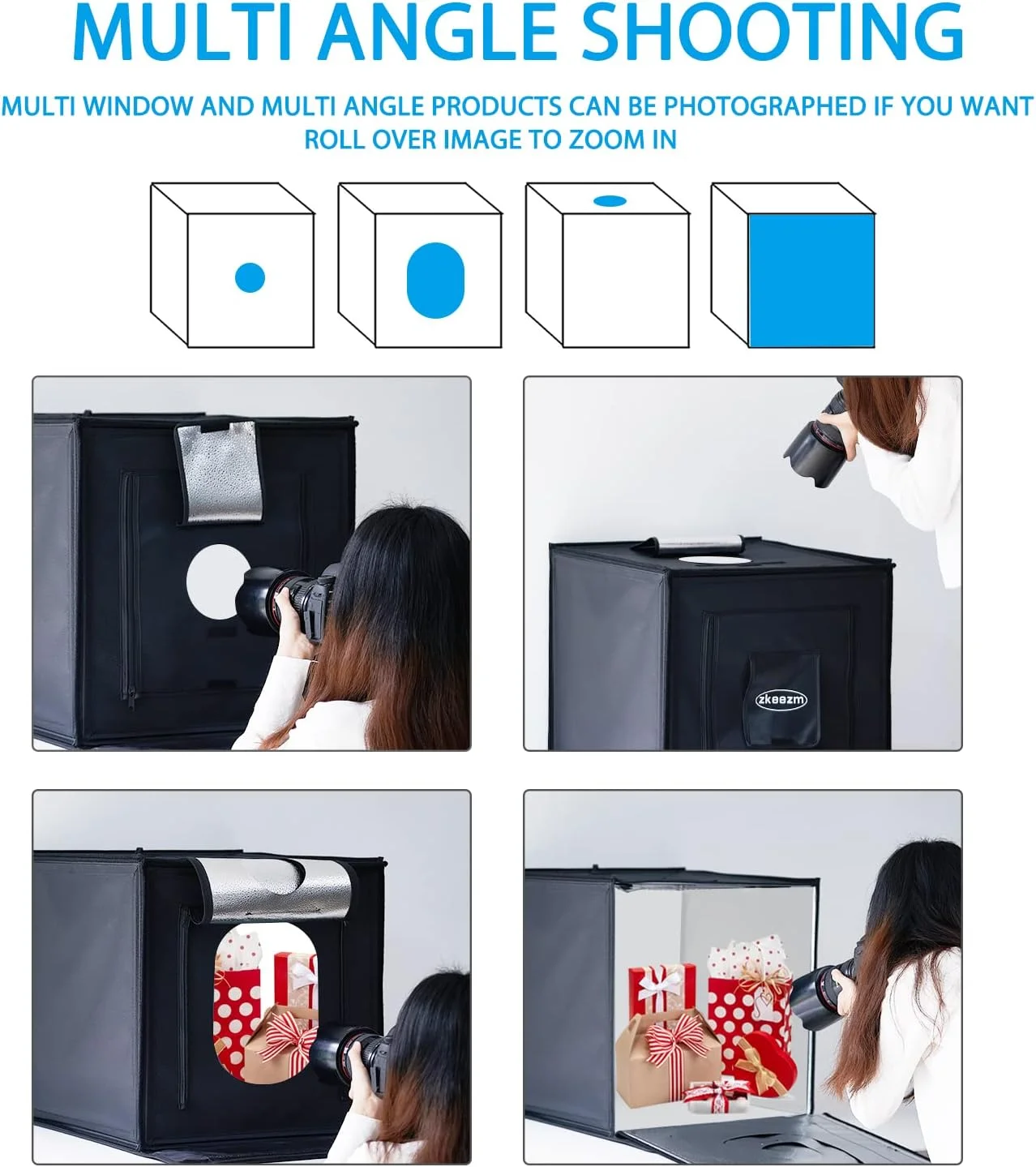 MULTI ANGLE SHOOTING

MULTI WINDOW AND MULTI ANGLE PRODUCTS CAN BE PHOTOGRAPHED IF YOU WANT
ROLL OVER IMAGE TO ZOOM IN

zkeezm