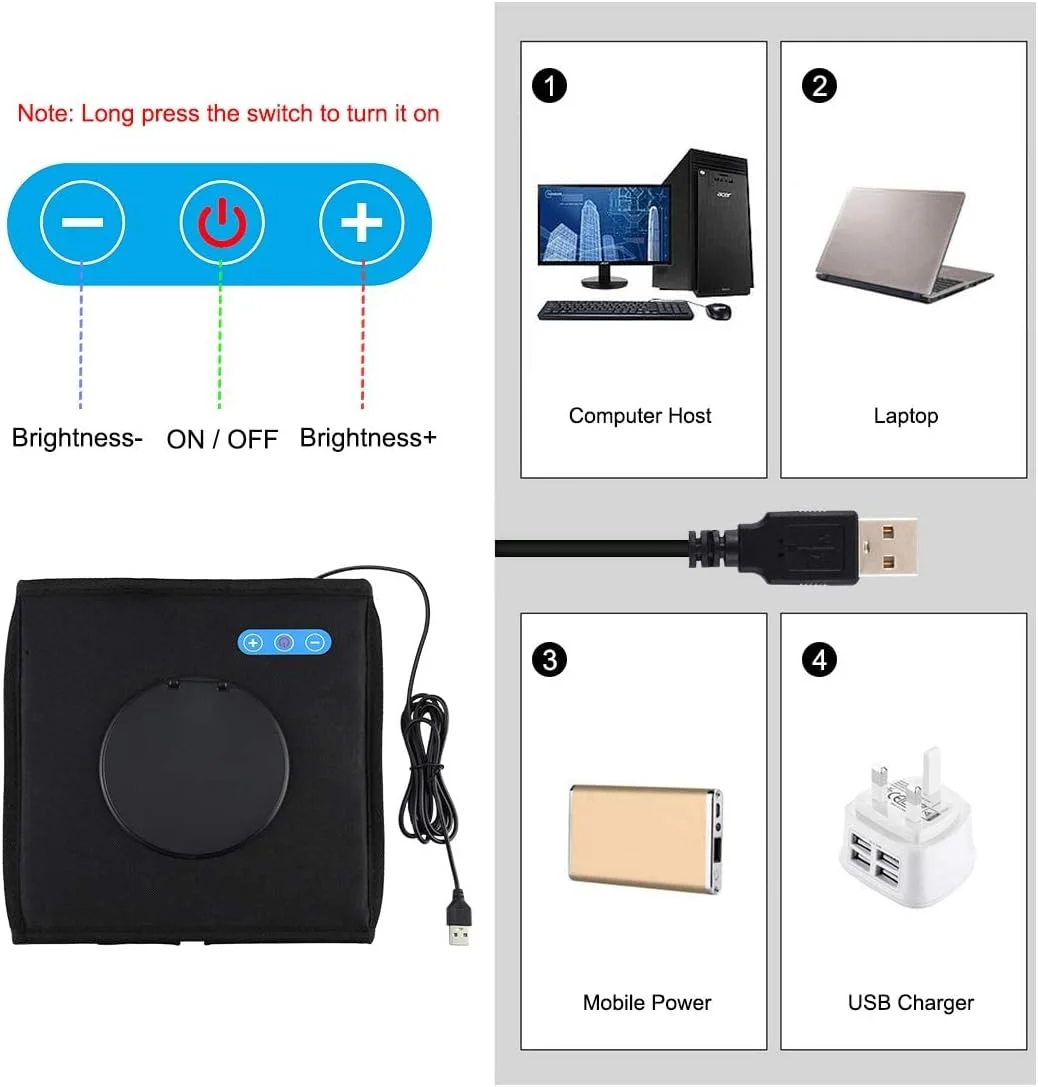 Note: Long press the switch to turn it on

Brightness-
ON / OFF
Brightness+

1
acer
Computer Host

2
Laptop

3
Mobile Power

4
USB Charger