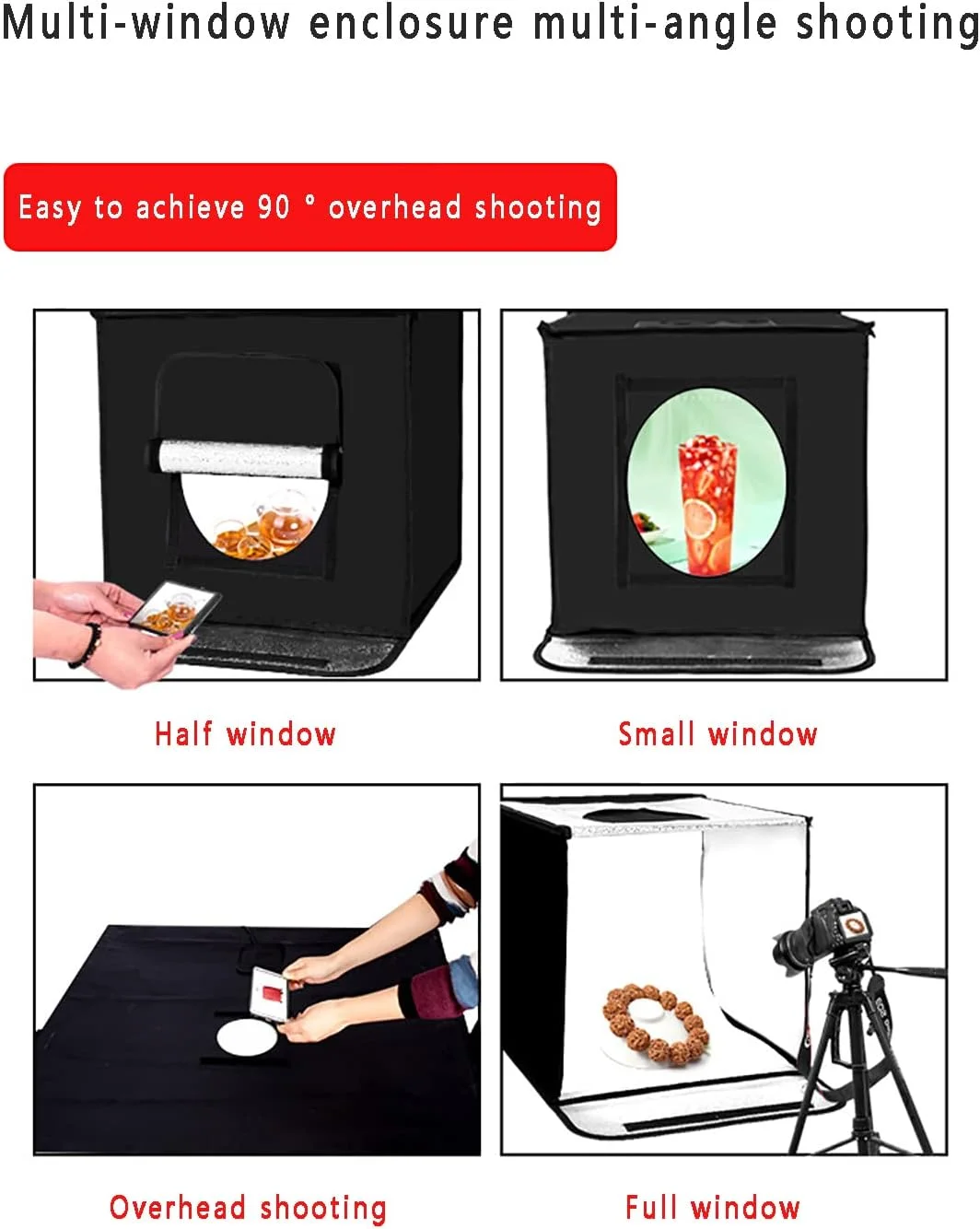 Multi-window enclosure multi-angle shooting

Easy to achieve 90 ° overhead shooting

Half window

Small window

Overhead shooting

Full window