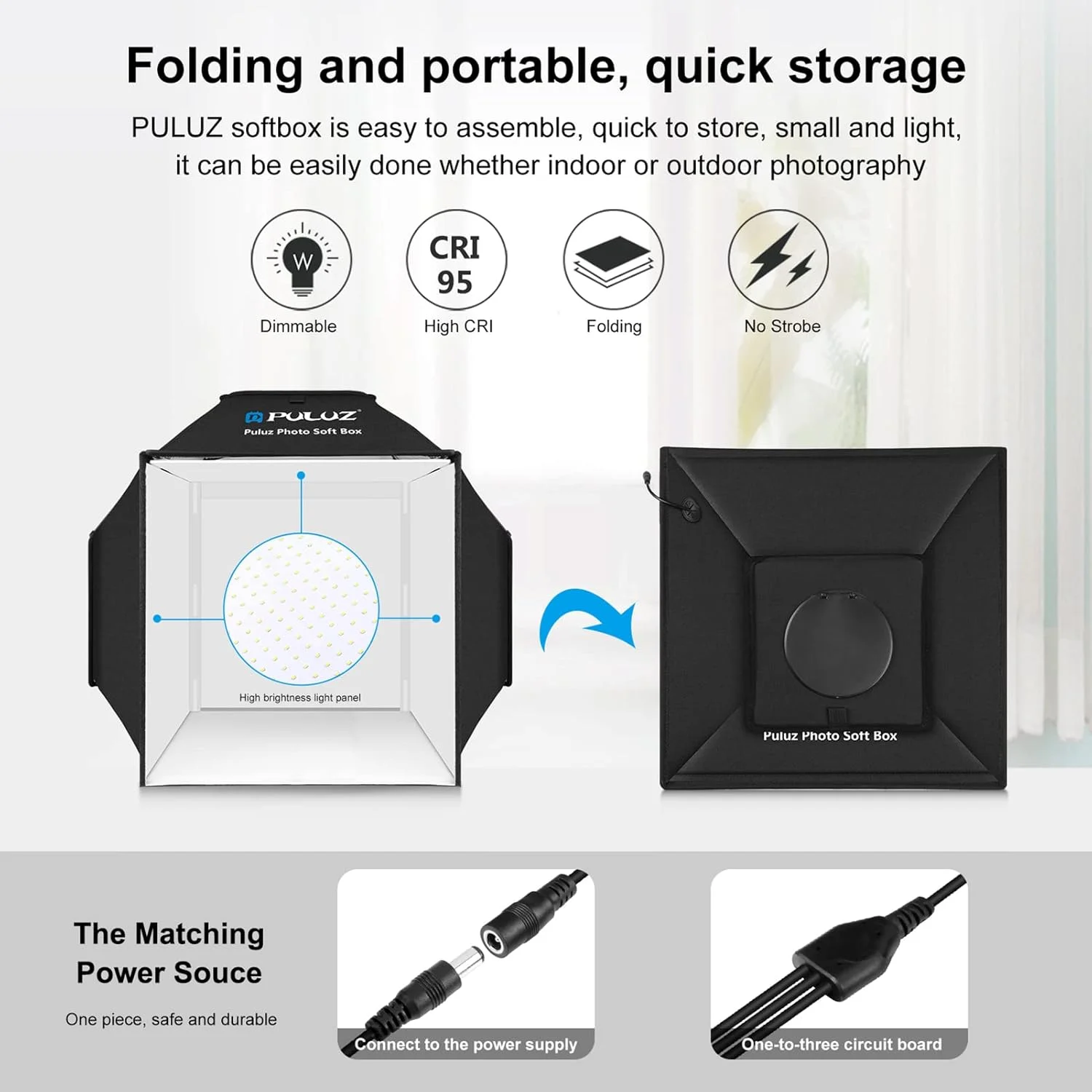 Folding and portable, quick storage

PULUZ softbox is easy to assemble, quick to store, small and light, it can be easily done whether indoor or outdoor photography

W
Dimmable

CRI 95
High CRI

Folding

No Strobe

PULUZ
Puluz Photo Soft Box

High brightness light panel

Puluz Photo Soft Box

The Matching Power Souce

One piece, safe and durable

Connect to the power supply

One-to-three circuit board