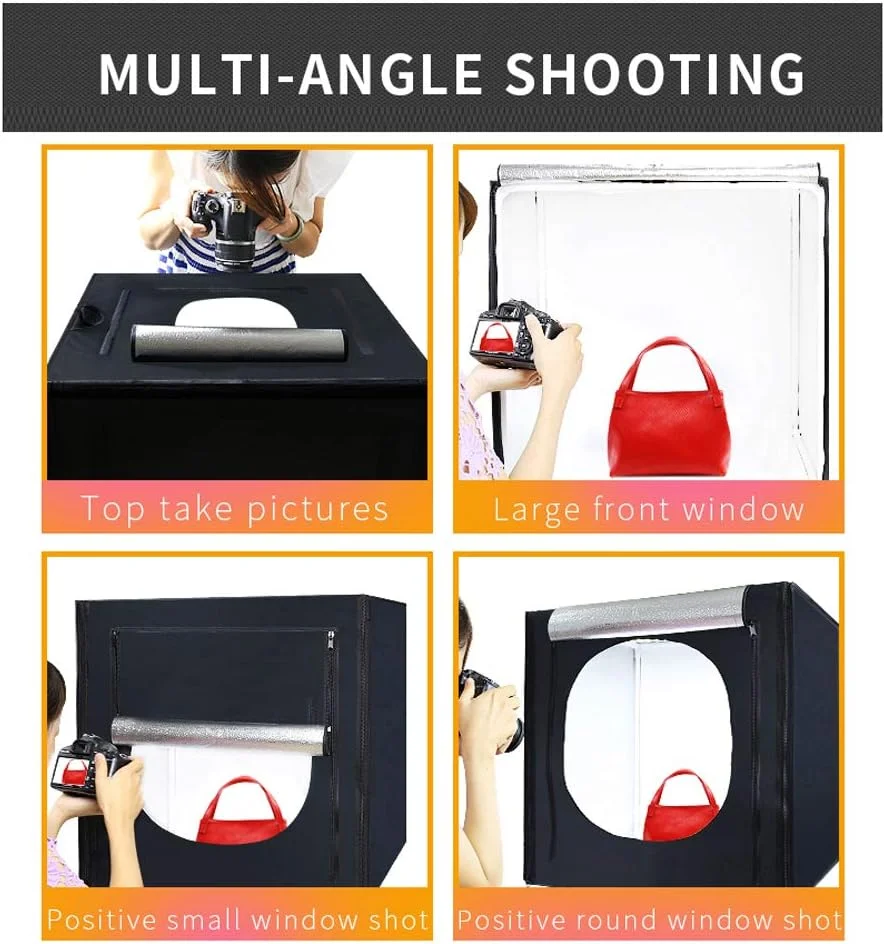 MULTI-ANGLE SHOOTING

Top take pictures

Large front window

Positive small window shot

Positive round window shot