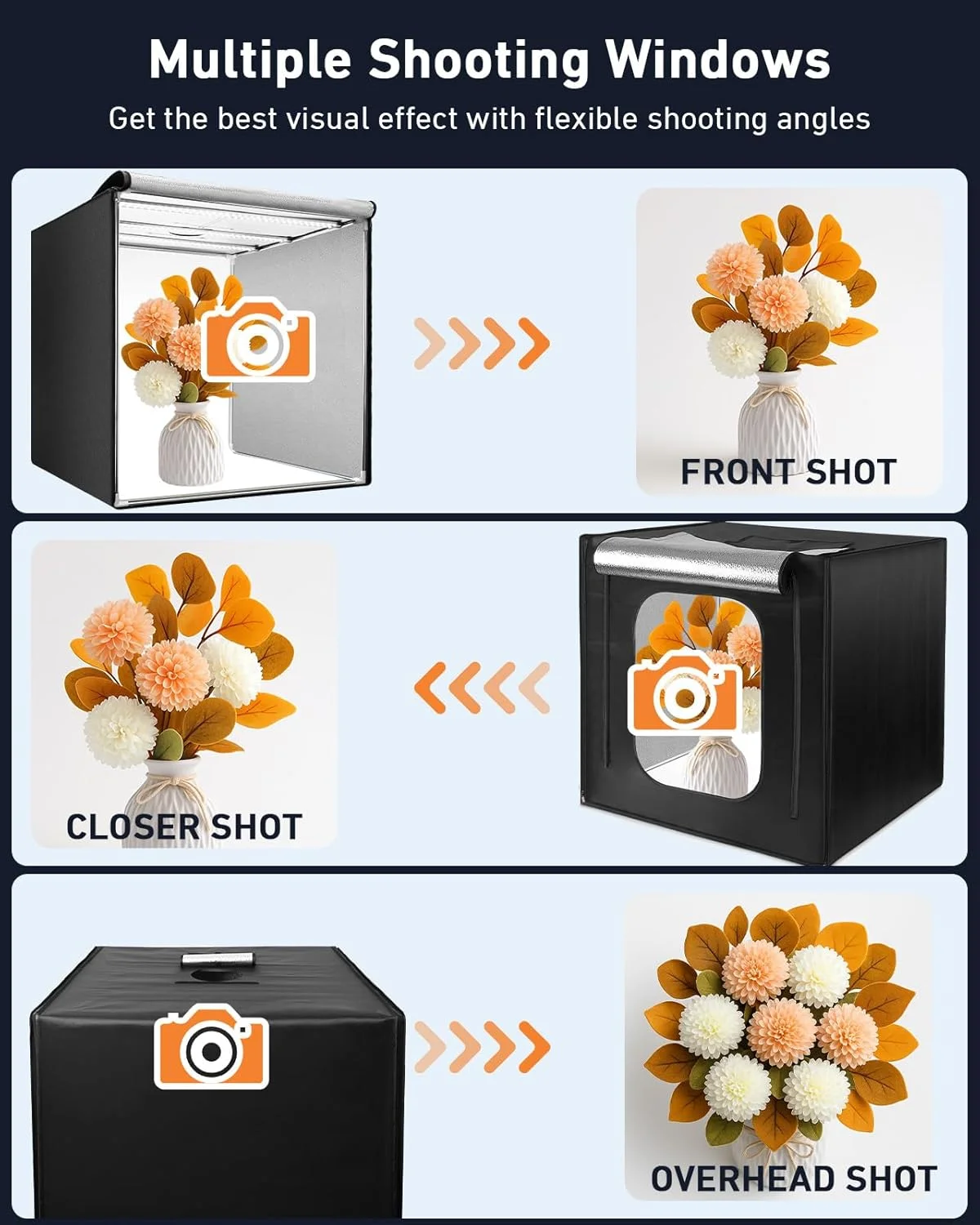 Multiple Shooting Windows

Get the best visual effect with flexible shooting angles

FRONT SHOT

CLOSER SHOT

OVERHEAD SHOT