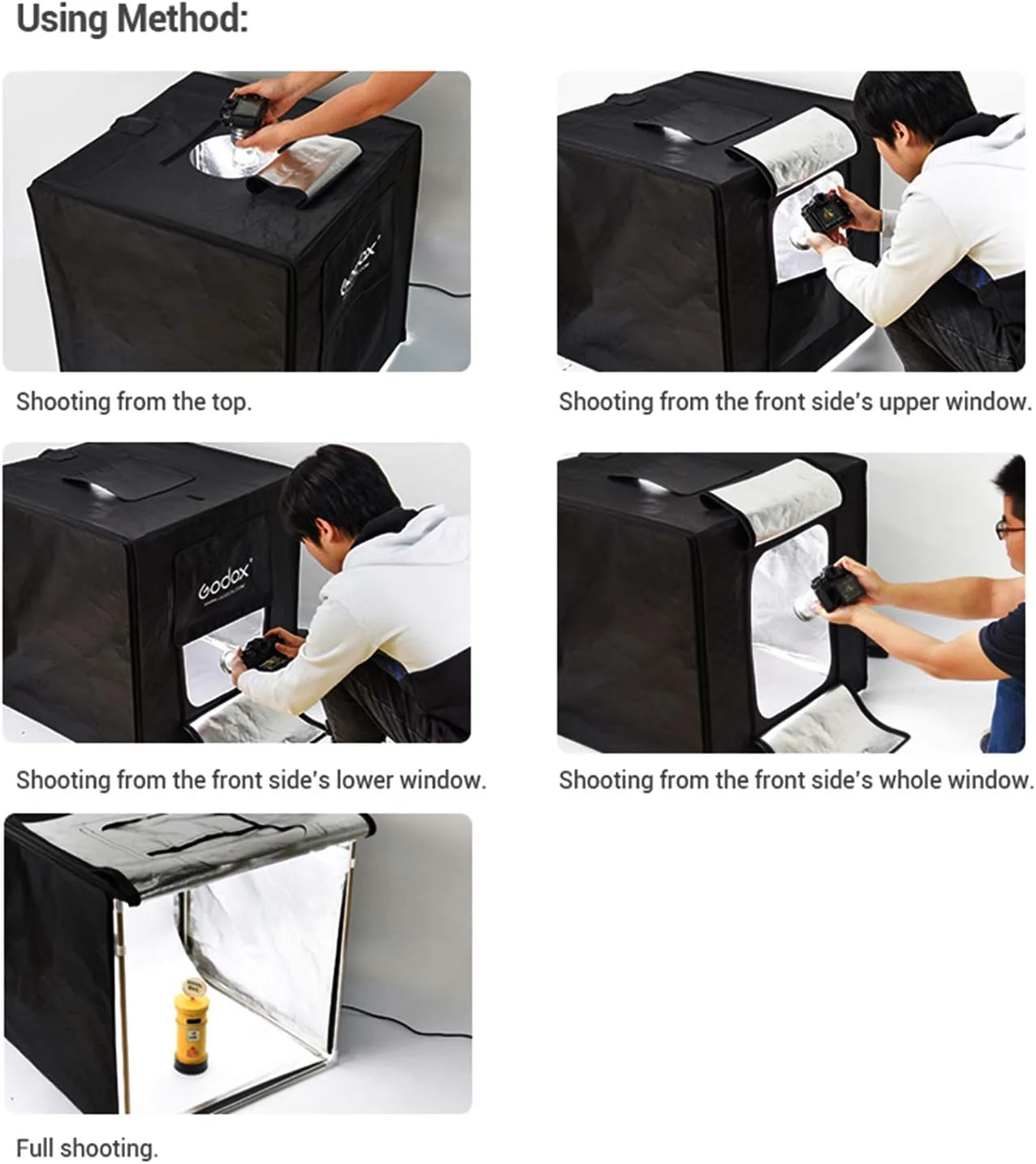 Using Method:

Godox

Shooting from the top.

Shooting from the front side's upper window.

Godox

Shooting from the front side's lower window.

Shooting from the front side's whole window.

Full shooting.