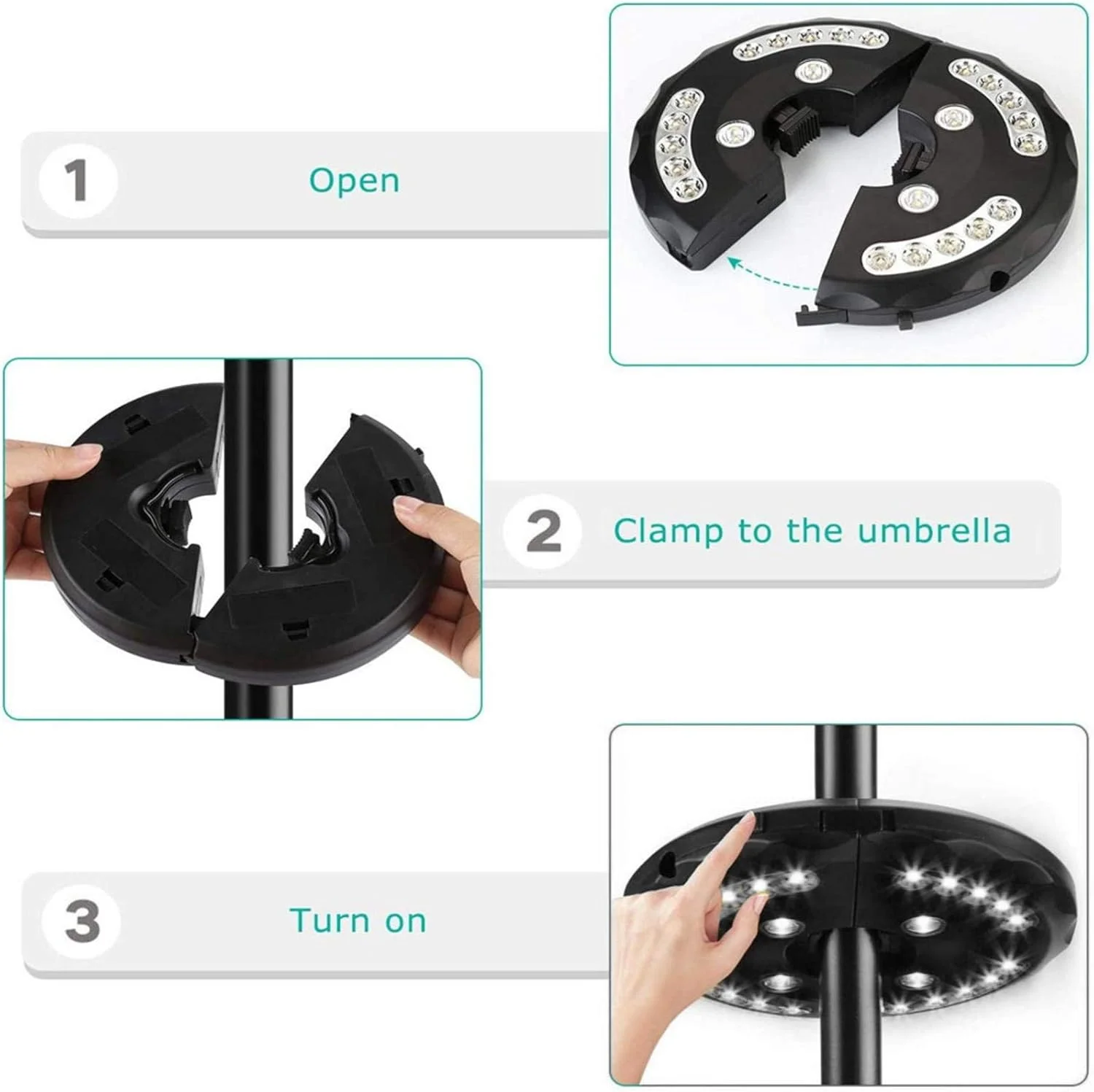 1 Open

2 Clamp to the umbrella

3 Turn on