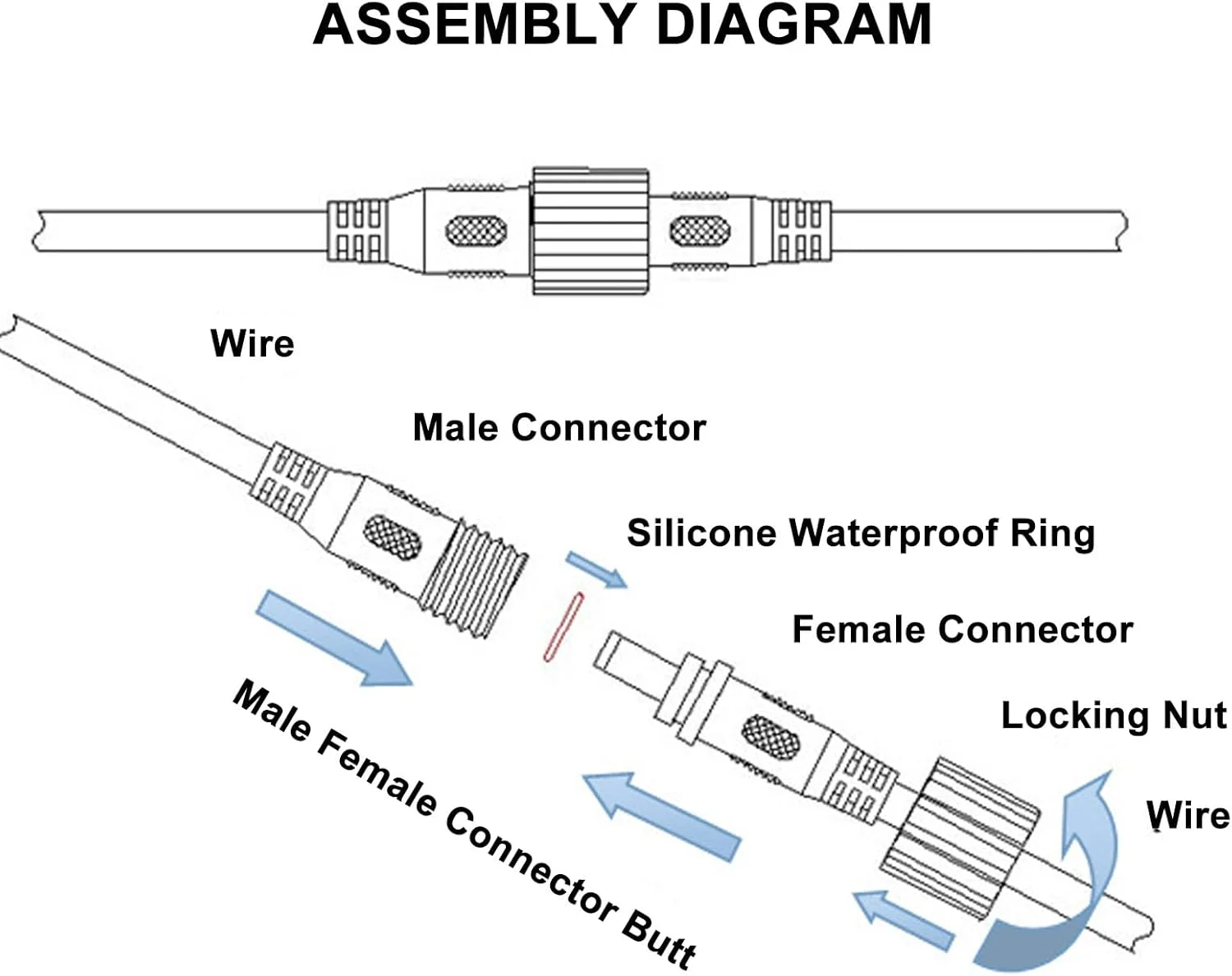 ASSEMBLY DIAGRAM

Wire

Male Connector

Silicone Waterproof Ring

Female Connector

Locking Nut

Wire

Male Female Connector Butt