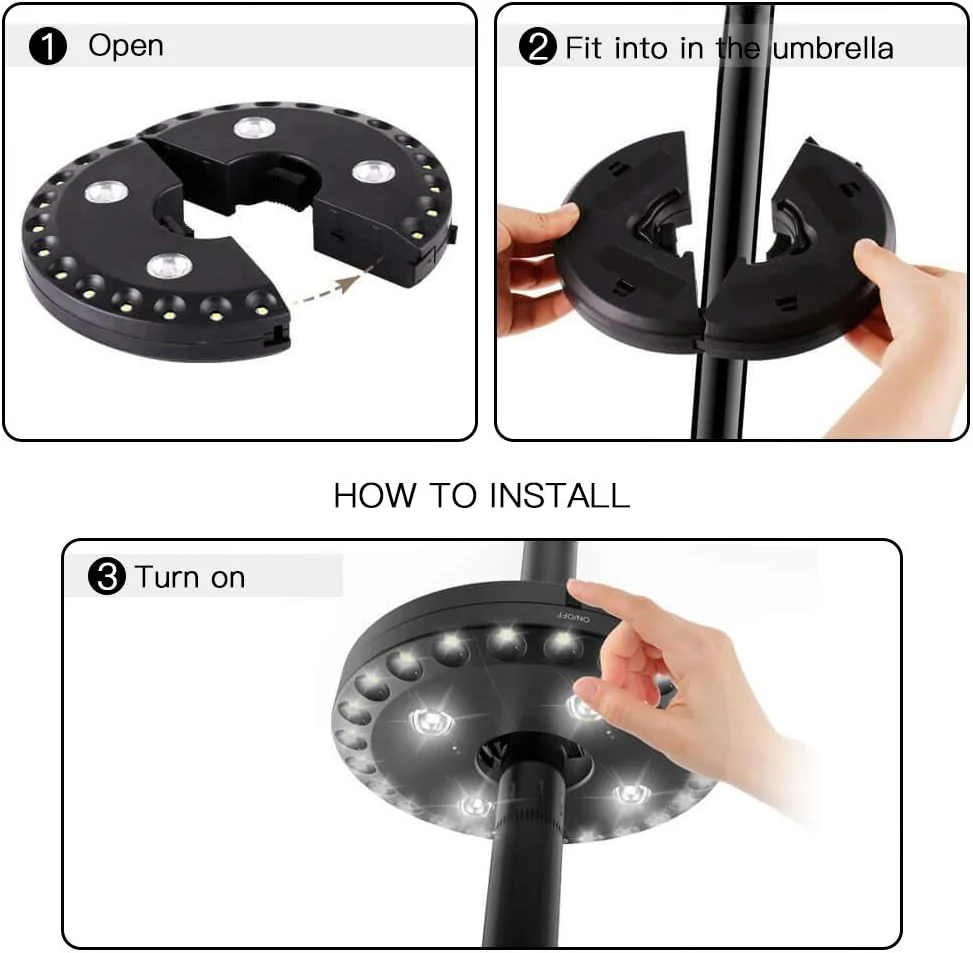 1 Open

2 Fit into in the umbrella

HOW TO INSTALL

3 Turn on

ON/OFF