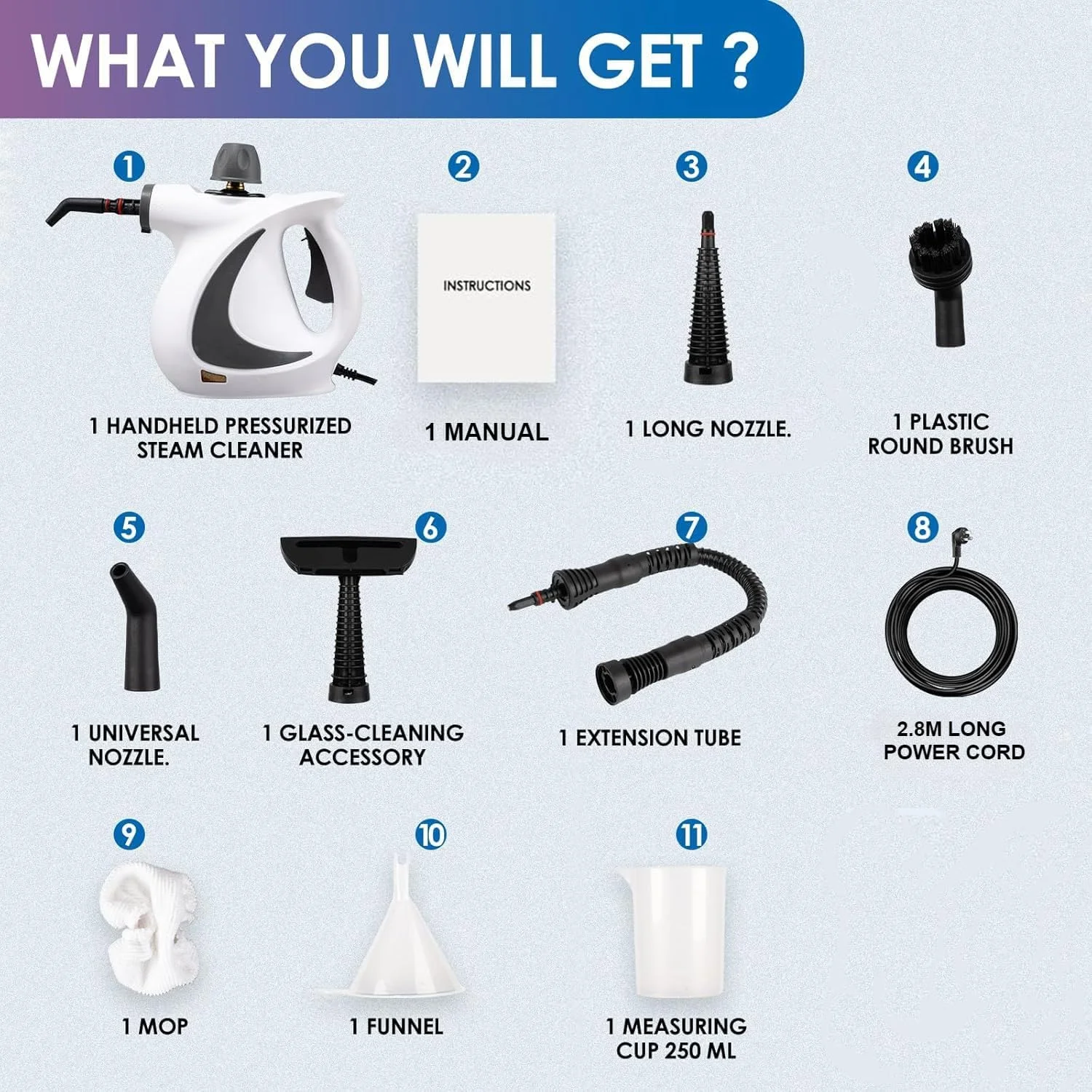 WHAT YOU WILL GET ?

1

INSTRUCTIONS

1 HANDHELD PRESSURIZED STEAM CLEANER

2

1 MANUAL

3

1 LONG NOZZLE.

4

1 PLASTIC ROUND BRUSH

5

1 UNIVERSAL NOZZLE.

6

1 GLASS-CLEANING ACCESSORY

7

1 EXTENSION TUBE

8

2.8M LONG POWER CORD

9

1 MOP

10

1 FUNNEL

11

1 MEASURING CUP 250 ML